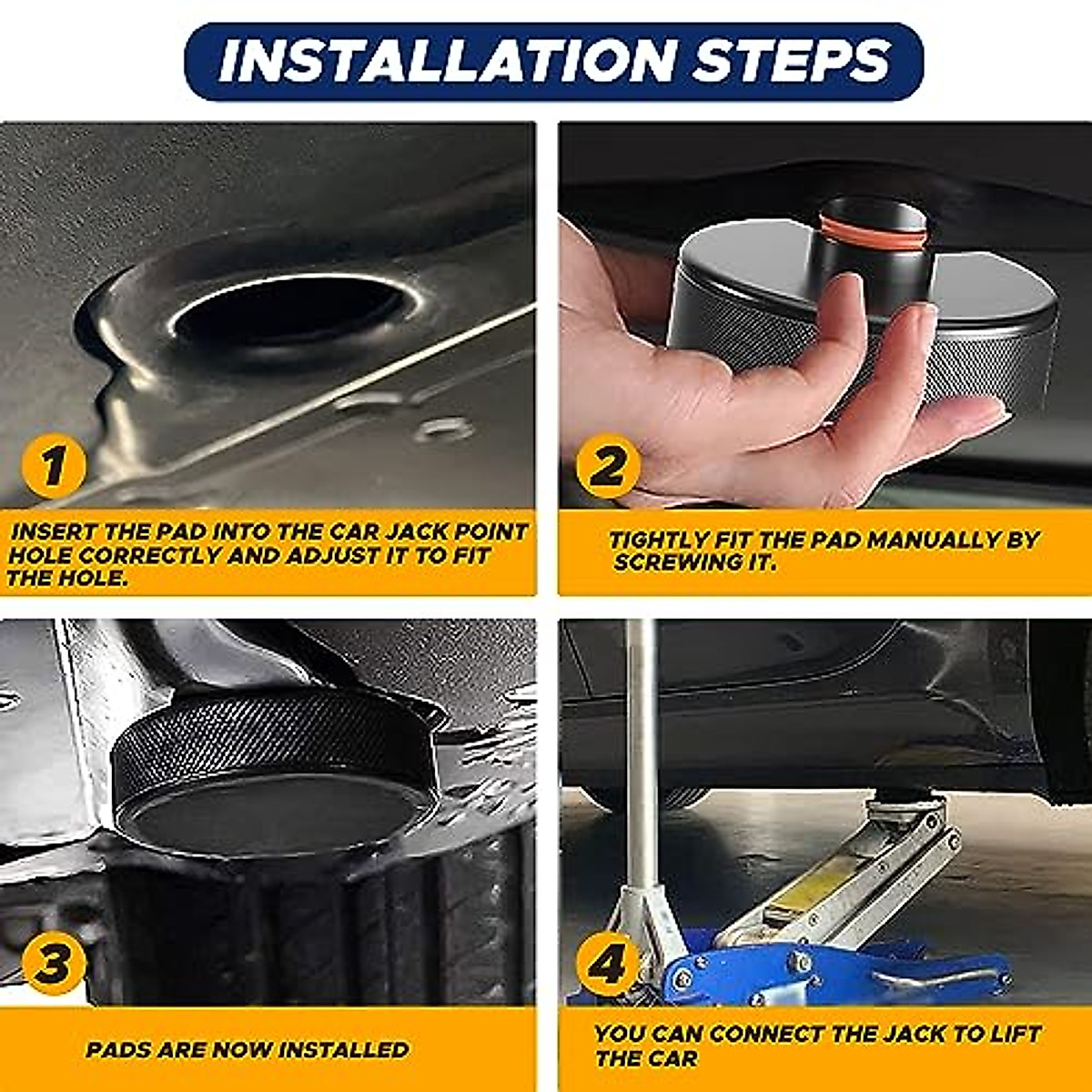 INSTALLATION STEPS

1

INSERT THE PAD INTO THE CAR JACK POINT HOLE CORRECTLY AND ADJUST IT TO FIT THE HOLE.

2

TIGHTLY FIT THE PAD MANUALLY BY SCREWING IT.

3

PADS ARE NOW INSTALLED

4

YOU CAN CONNECT THE JACK TO LIFT THE CAR