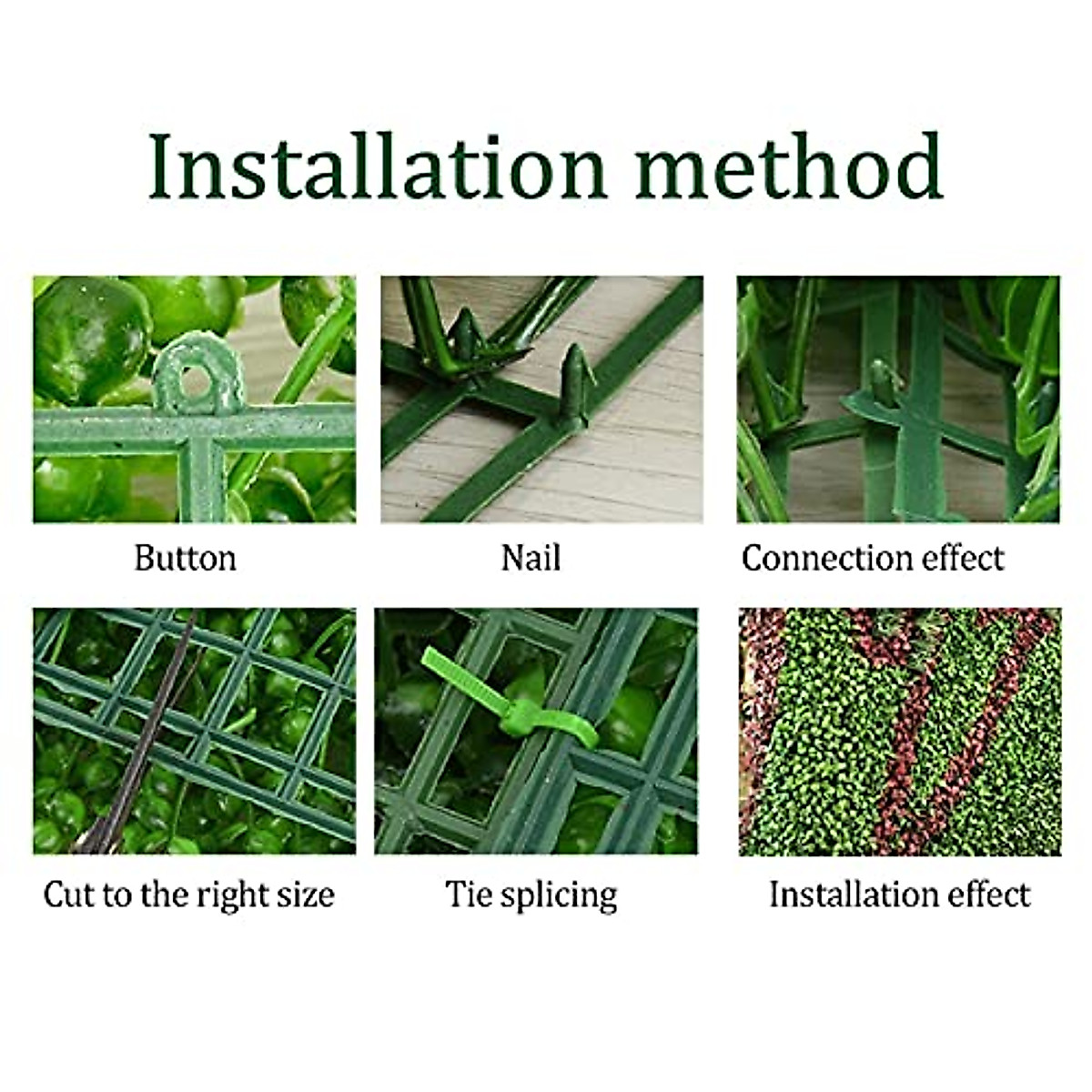 Installation method

Button

Nail

Connection effect

Cut to the right size

Tie splicing

Installation effect