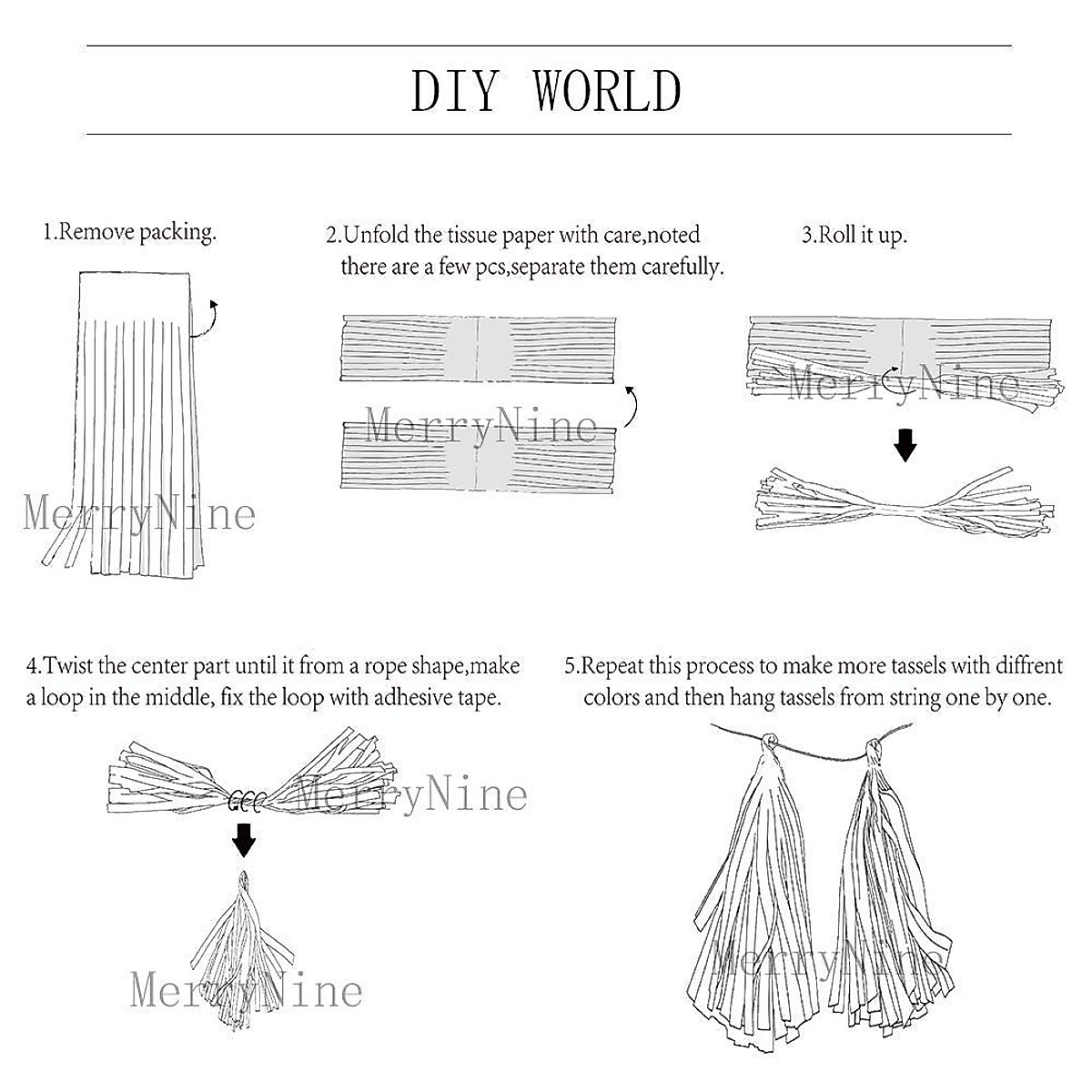 DIY WORLD

1.Remove packing.

MerryNine

2.Unfold the tissue paper with care,noted there are a few pcs,separate them carefully.

MerryNine

3.Roll it up.

MerryNine

4.Twist the center part until it from a rope shape,make a loop in the middle, fix the loop with adhesive tape.

MerryNine

MerryNine

5.Repeat this process to make more tassels with diffrent colors and then hang tassels from string one by one.

MerryNine