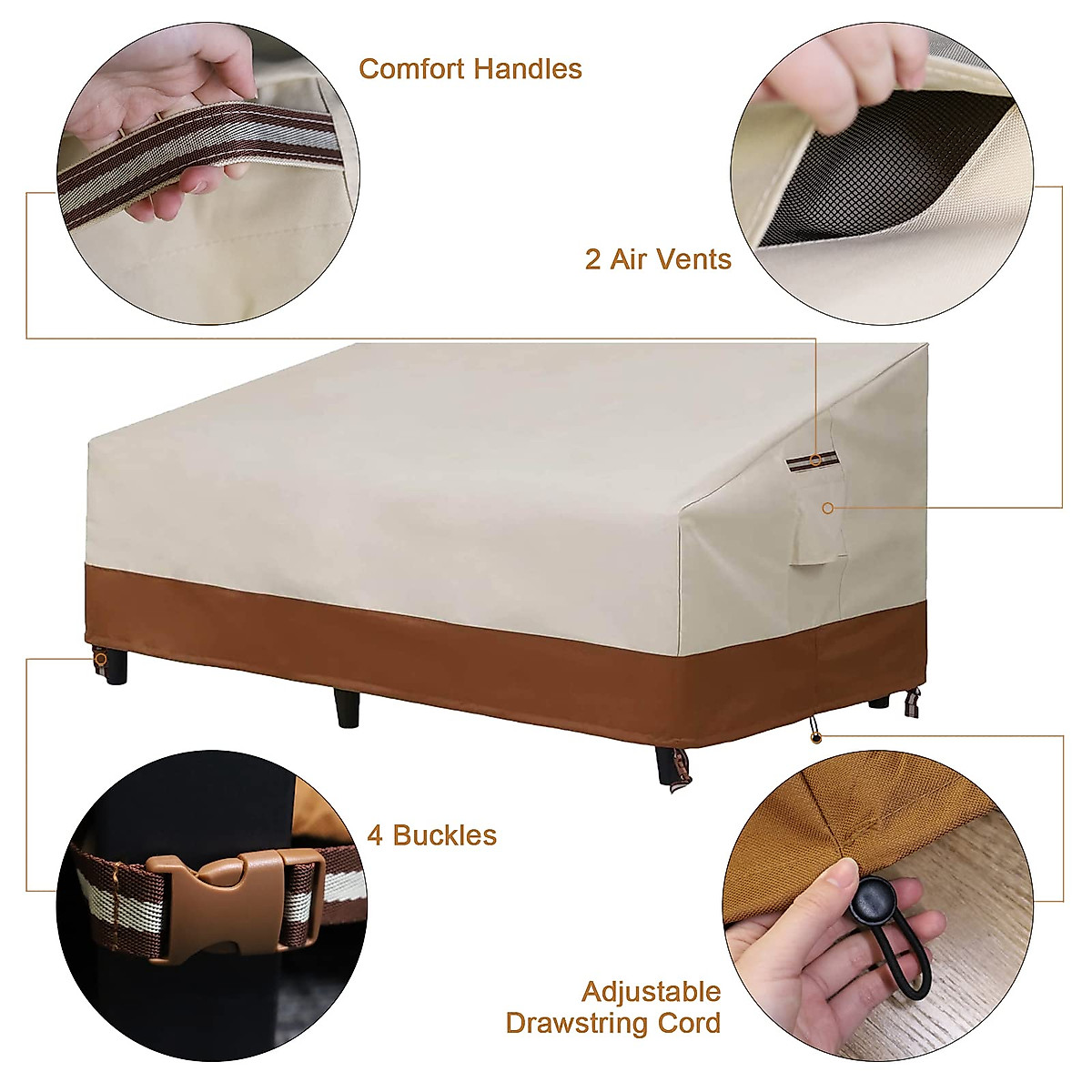 Comfort Handles

2 Air Vents

4 Buckles

Adjustable
Drawstring Cord