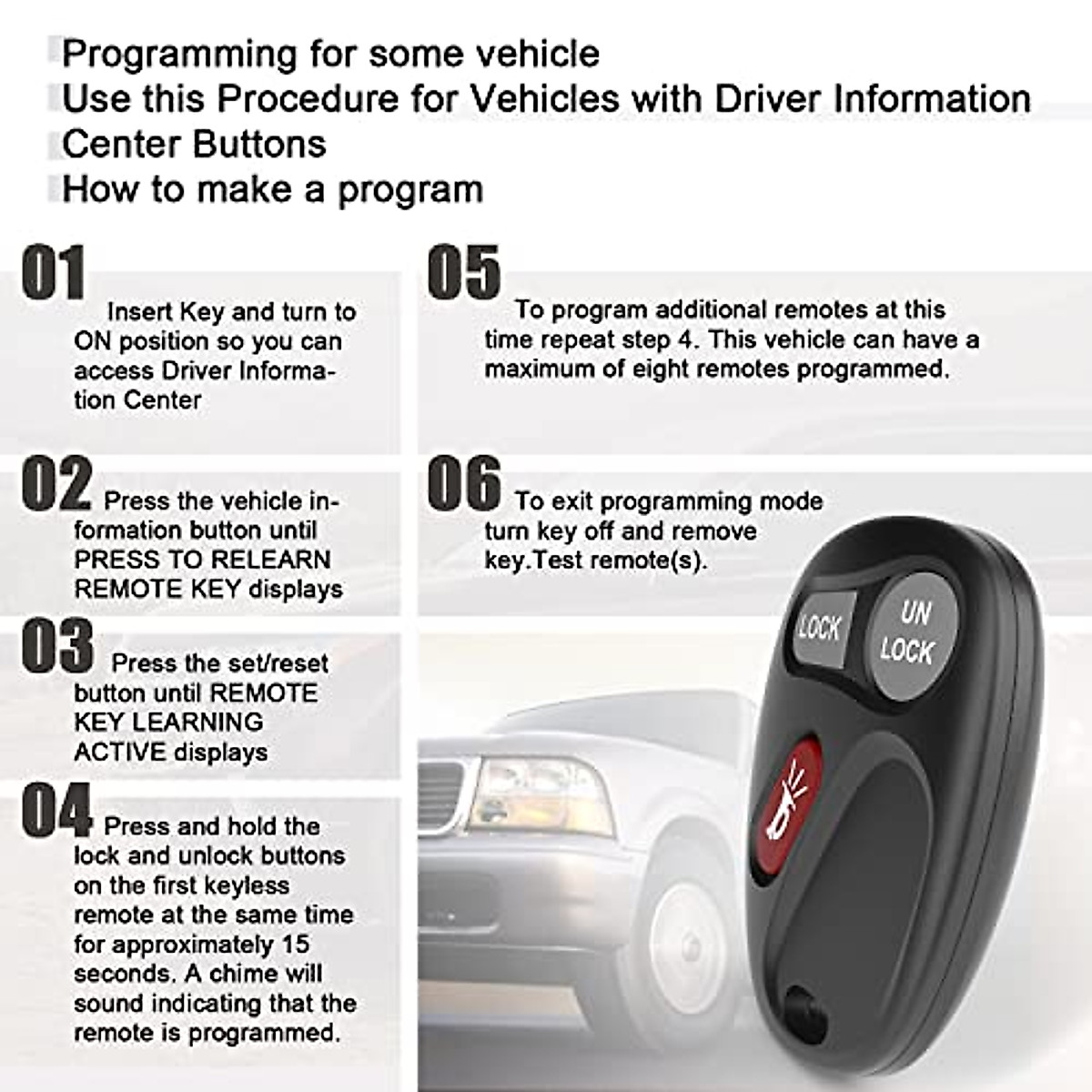 Programming for some vehicle
Use this Procedure for Vehicles with Driver Information Center Buttons
How to make a program

01 Insert Key and turn to ON position so you can access Driver Information Center

02 Press the vehicle information button until PRESS TO RELEARN REMOTE KEY displays

03 Press the set/reset button until REMOTE KEY LEARNING ACTIVE displays

04 Press and hold the lock and unlock buttons on the first keyless remote at the same time for approximately 15 seconds. A chime will sound indicating that the remote is programmed.

05 To program additional remotes at this time repeat step 4. This vehicle can have a maximum of eight remotes programmed.

06 To exit programming mode turn key off and remove key.Test remote(s).

LOCK
UN LOCK