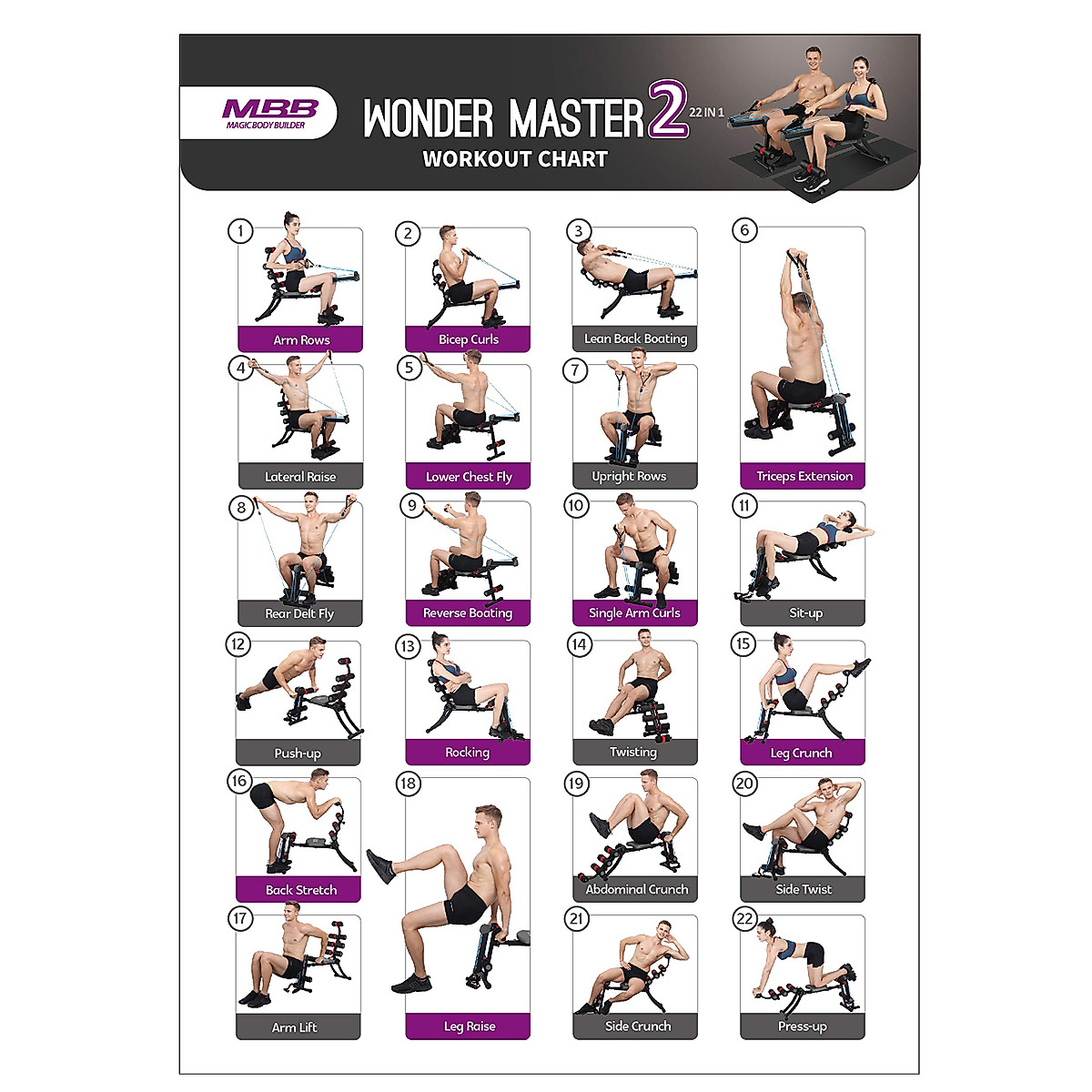 MBB
MAGIC BODY BUILDER

WONDER MASTER 2 22 IN 1
WORKOUT CHART

1 Arm Rows
2 Bicep Curls
3 Lean Back Boating
6 Triceps Extension
4 Lateral Raise
5 Lower Chest Fly
7 Upright Rows
8 Rear Delt Fly
9 Reverse Boating
10 Single Arm Curls
11 Sit-up
12 Push-up
13 Rocking
14 Twisting
15 Leg Crunch
16 Back Stretch
18 Leg Raise
19 Abdominal Crunch
20 Side Twist
17 Arm Lift
21 Side Crunch
22 Press-up