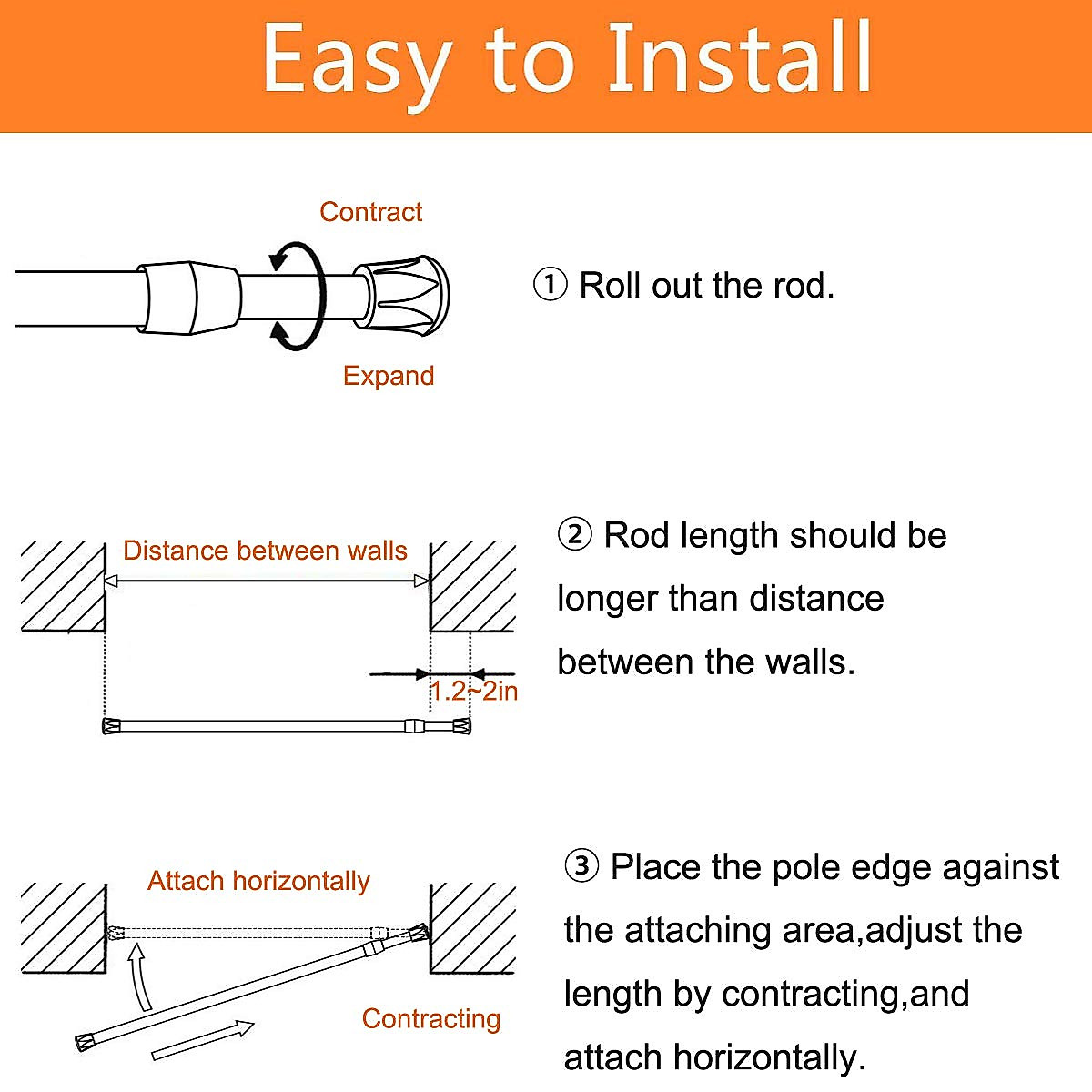 Easy to Install

Contract

Expand

① Roll out the rod.

Distance between walls

1.2~2in

② Rod length should be longer than distance between the walls.

Attach horizontally

Contracting

③ Place the pole edge against the attaching area,adjust the length by contracting,and attach horizontally.