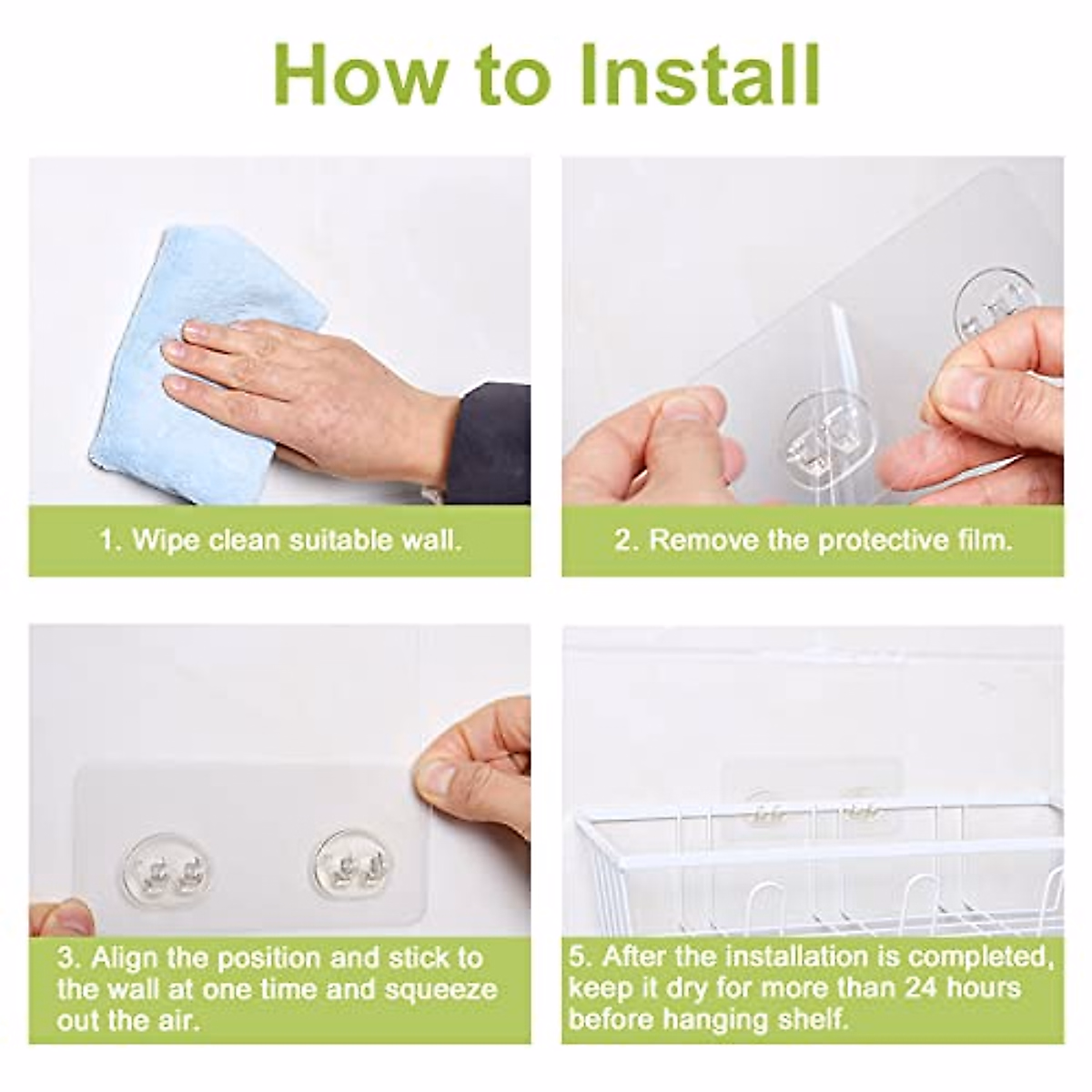 How to Install

1. Wipe clean suitable wall.

2. Remove the protective film.

3. Align the position and stick to the wall at one time and squeeze out the air.

5. After the installation is completed, keep it dry for more than 24 hours before hanging shelf.