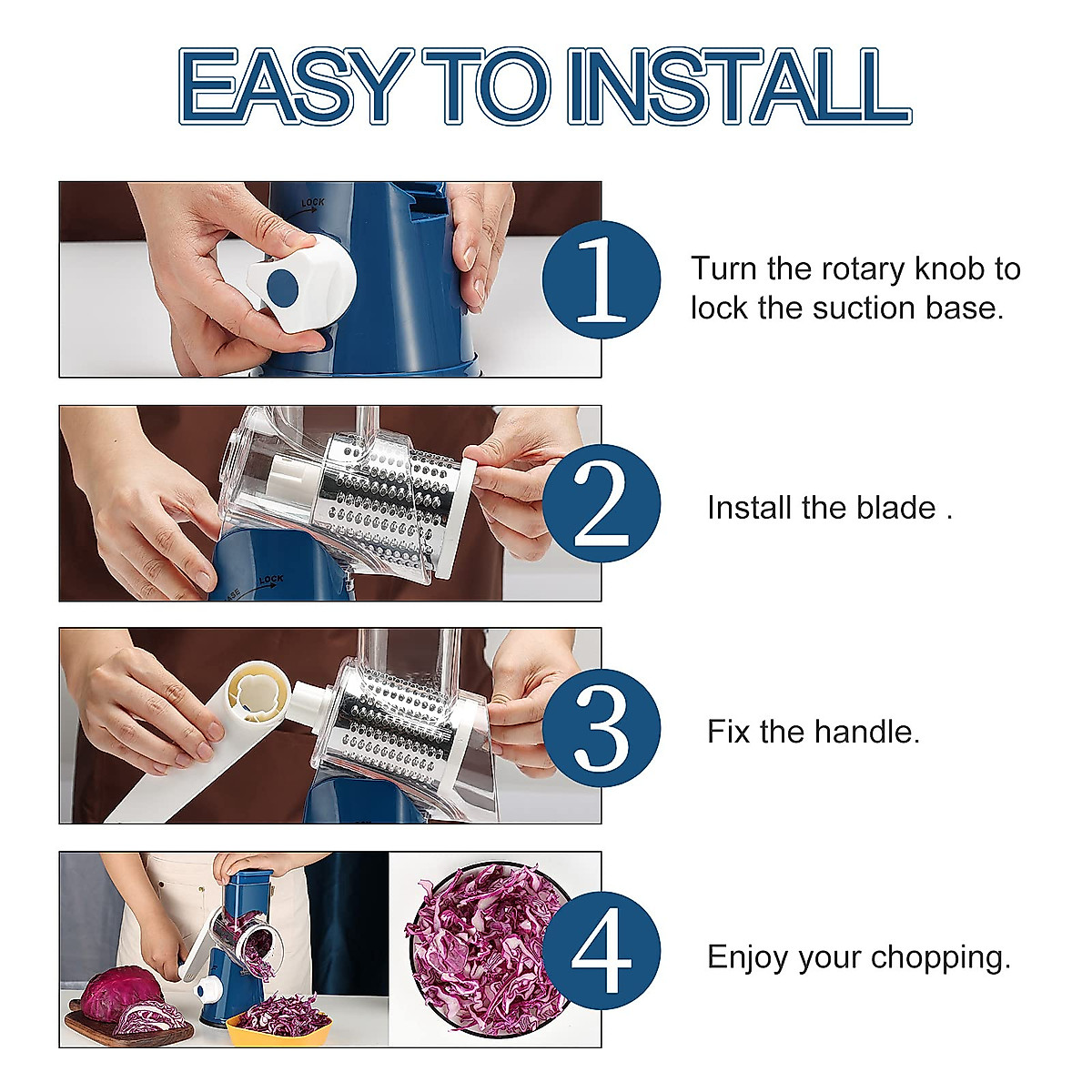 EASY TO INSTALL

LOCK

1

Turn the rotary knob to lock the suction base.

LOCK

2

Install the blade .

3

Fix the handle.

4

Enjoy your chopping.