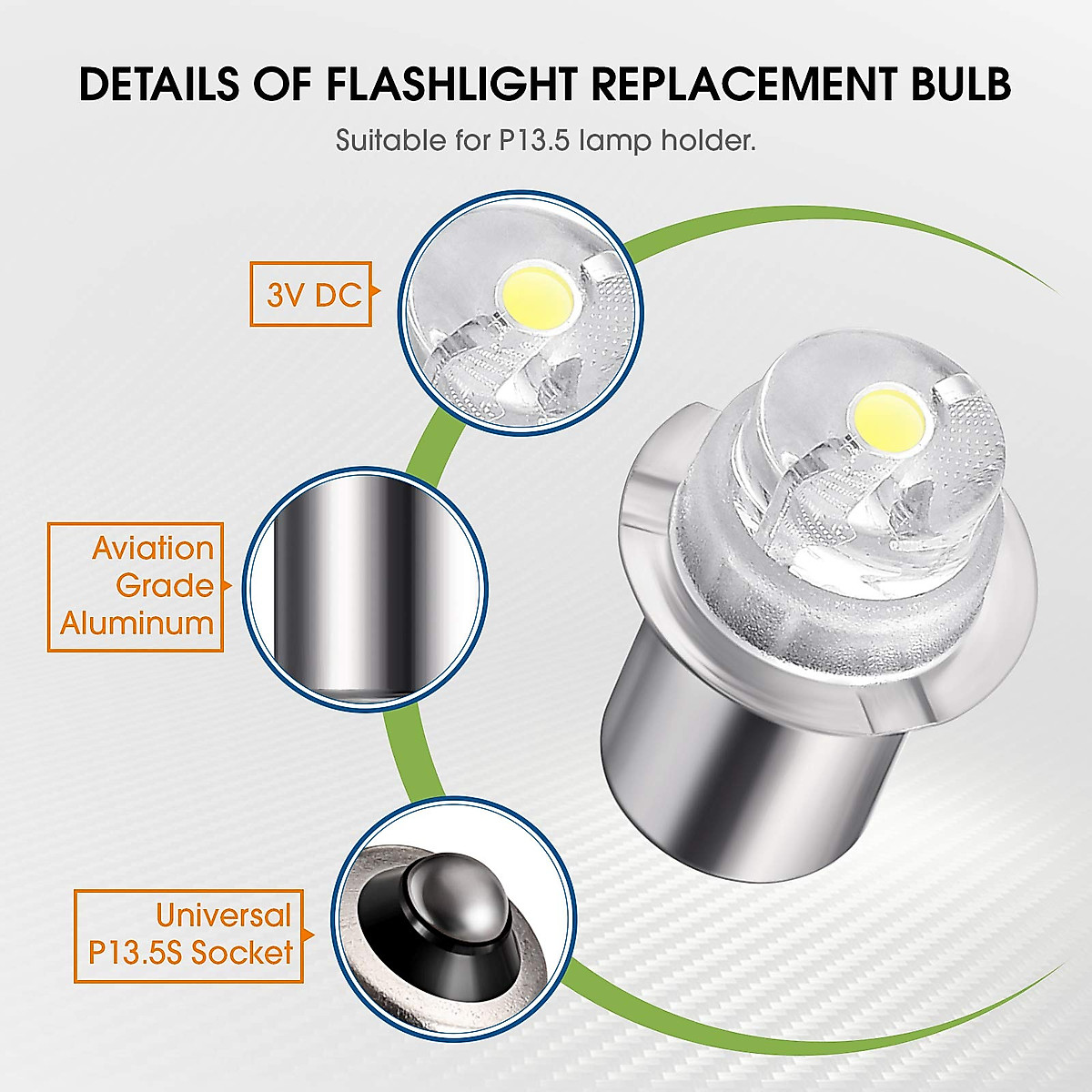 DETAILS OF FLASHLIGHT REPLACEMENT BULB

Suitable for P13.5 lamp holder.

3V DC

Aviation Grade Aluminum

Universal P13.5S Socket