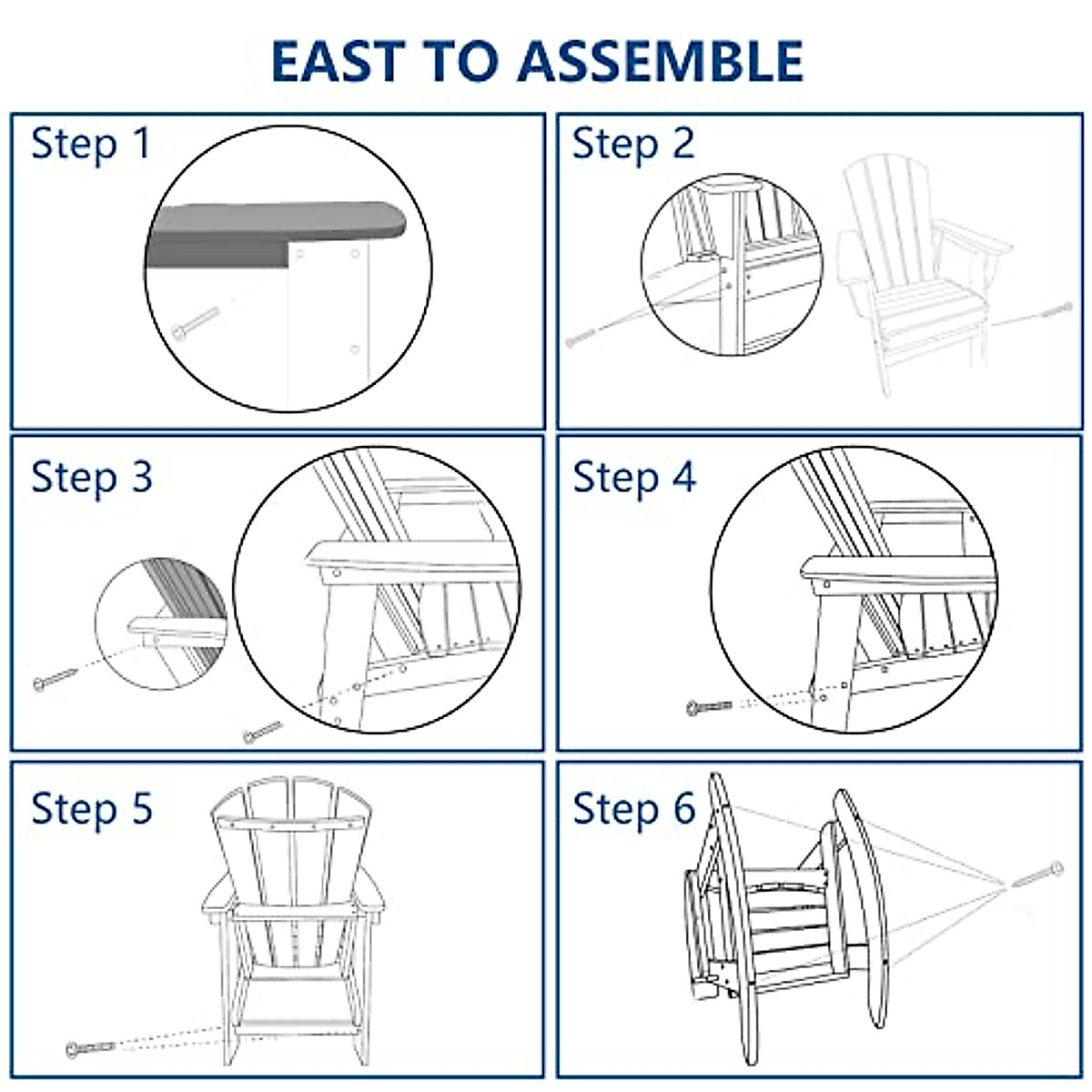 EAST TO ASSEMBLE

Step 1

Step 2

Step 3

Step 4

Step 5

Step 6