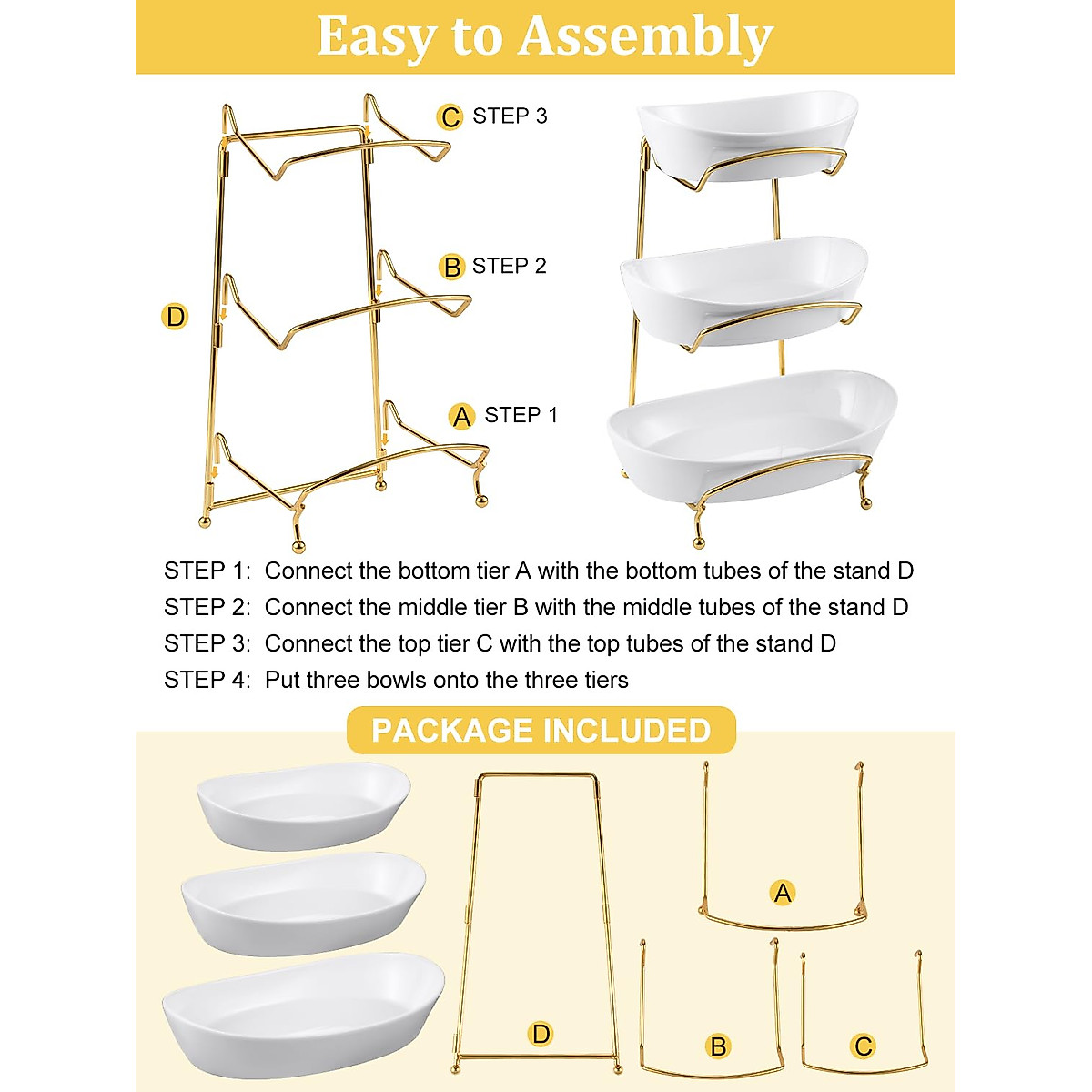 Easy to Assembly

C STEP 3

B STEP 2

D

A STEP 1

STEP 1: Connect the bottom tier A with the bottom tubes of the stand D
STEP 2: Connect the middle tier B with the middle tubes of the stand D
STEP 3: Connect the top tier C with the top tubes of the stand D
STEP 4: Put three bowls onto the three tiers

PACKAGE INCLUDED

A

D

B

C