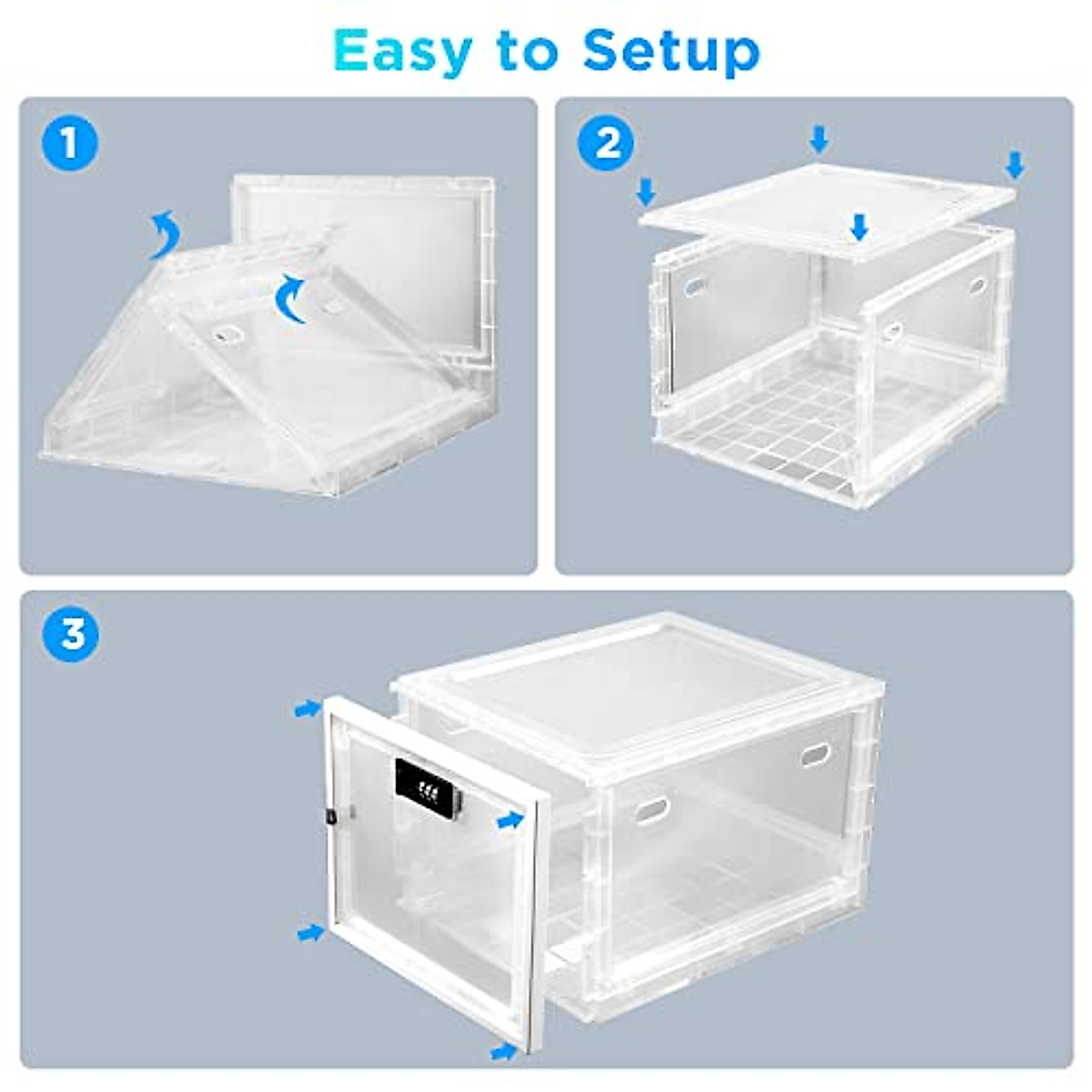 Easy to Setup

1

2

3