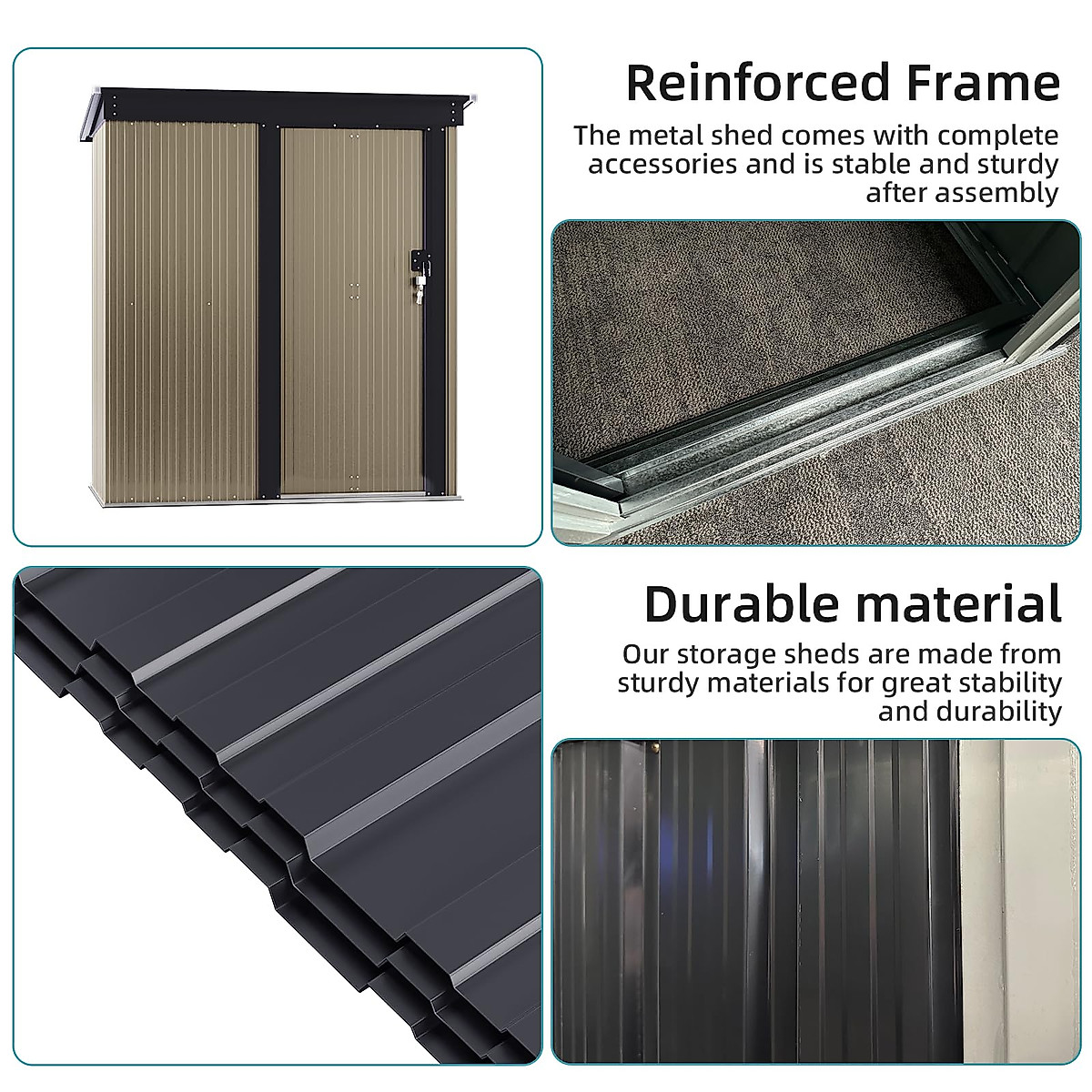 Reinforced Frame

The metal shed comes with complete accessories and is stable and sturdy after assembly

Durable material

Our storage sheds are made from sturdy materials for great stability and durability