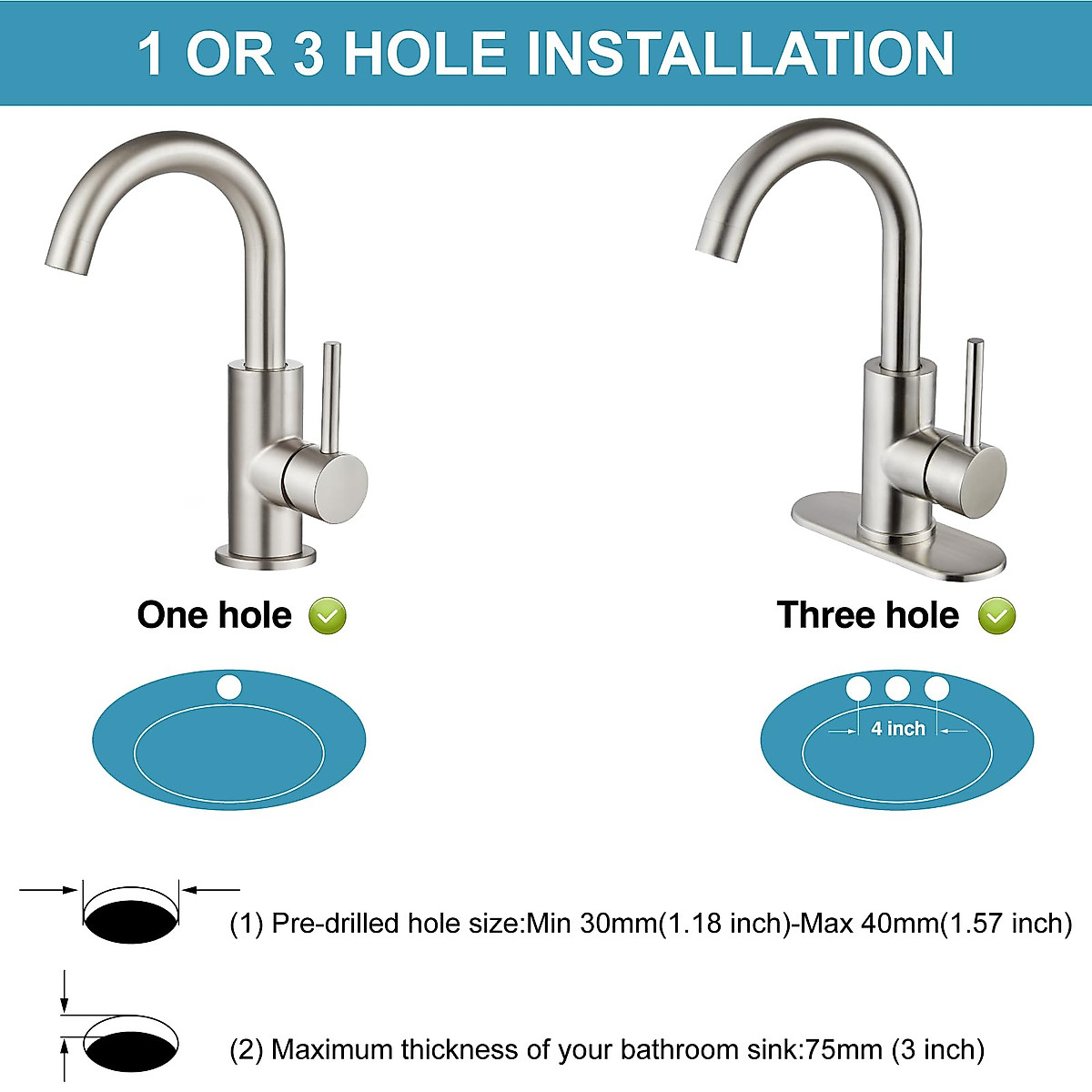 1 OR 3 HOLE INSTALLATION

One hole

Three hole

4 inch

(1) Pre-drilled hole size:Min 30mm(1.18 inch)-Max 40mm(1.57 inch)

(2) Maximum thickness of your bathroom sink:75mm (3 inch)