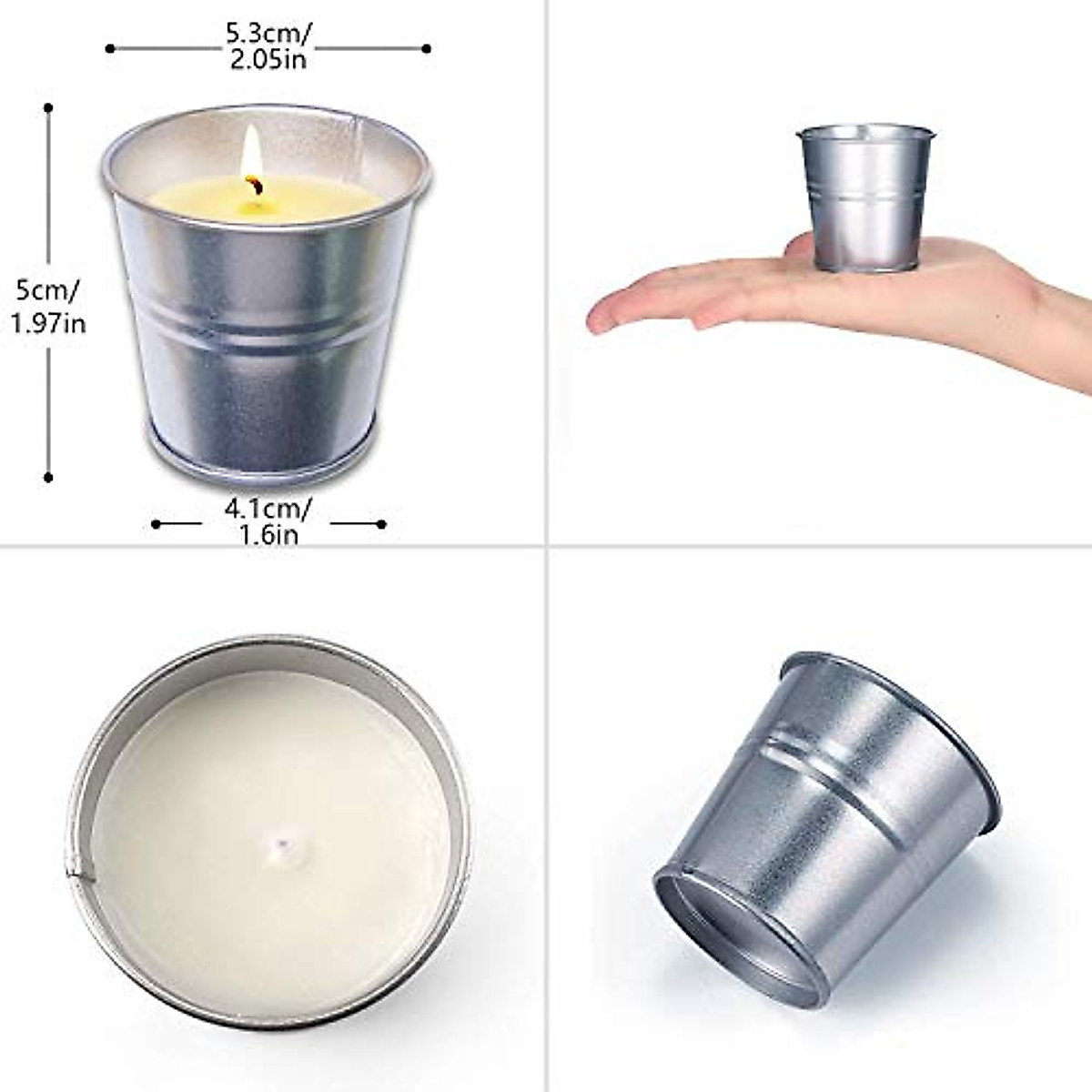 5.3cm/
2.05in

5cm/
1.97in

4.1cm/
1.6in