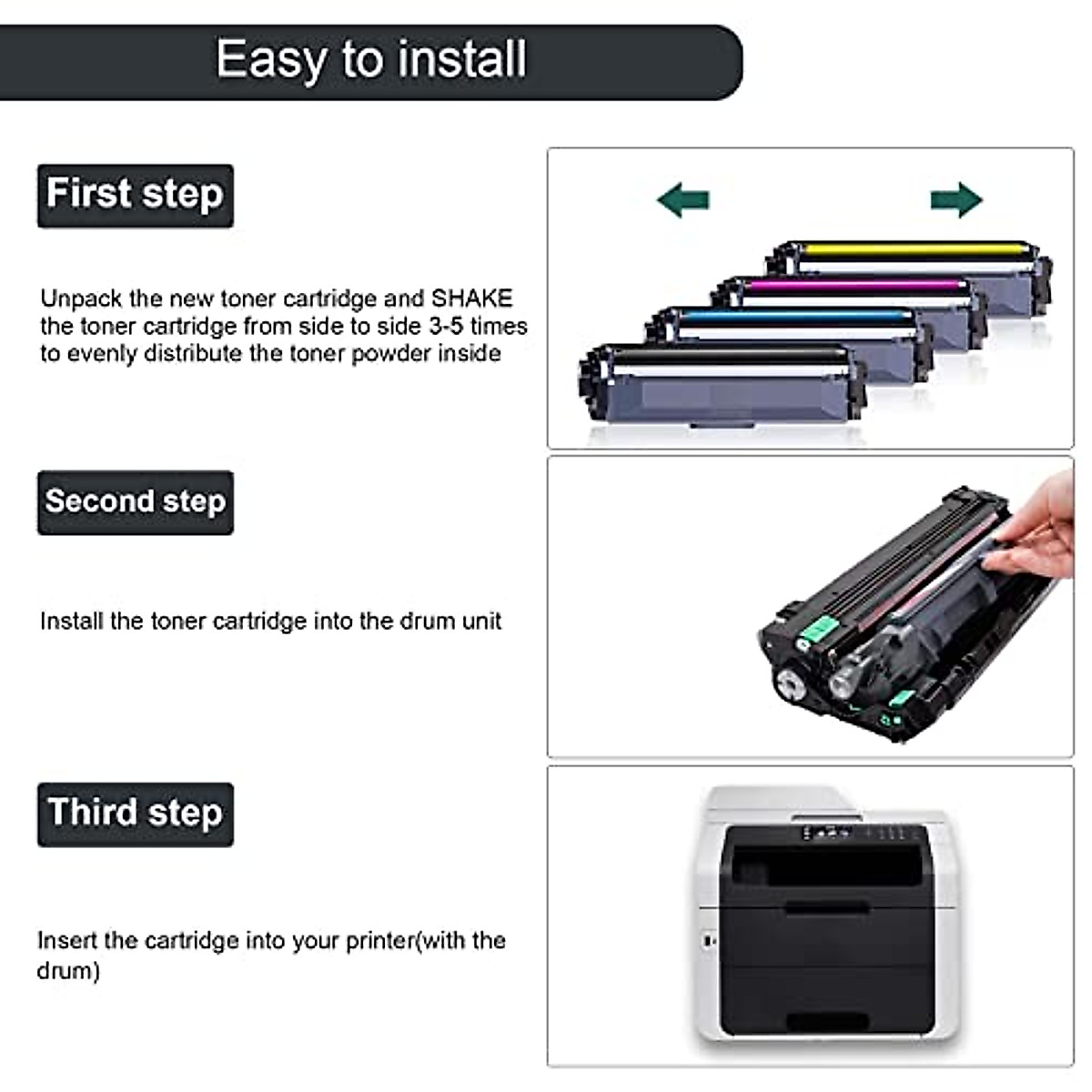 Easy to install

First step

Unpack the new toner cartridge and SHAKE the toner cartridge from side to side 3-5 times to evenly distribute the toner powder inside

Second step

Install the toner cartridge into the drum unit

Third step

Insert the cartridge into your printer(with the drum)