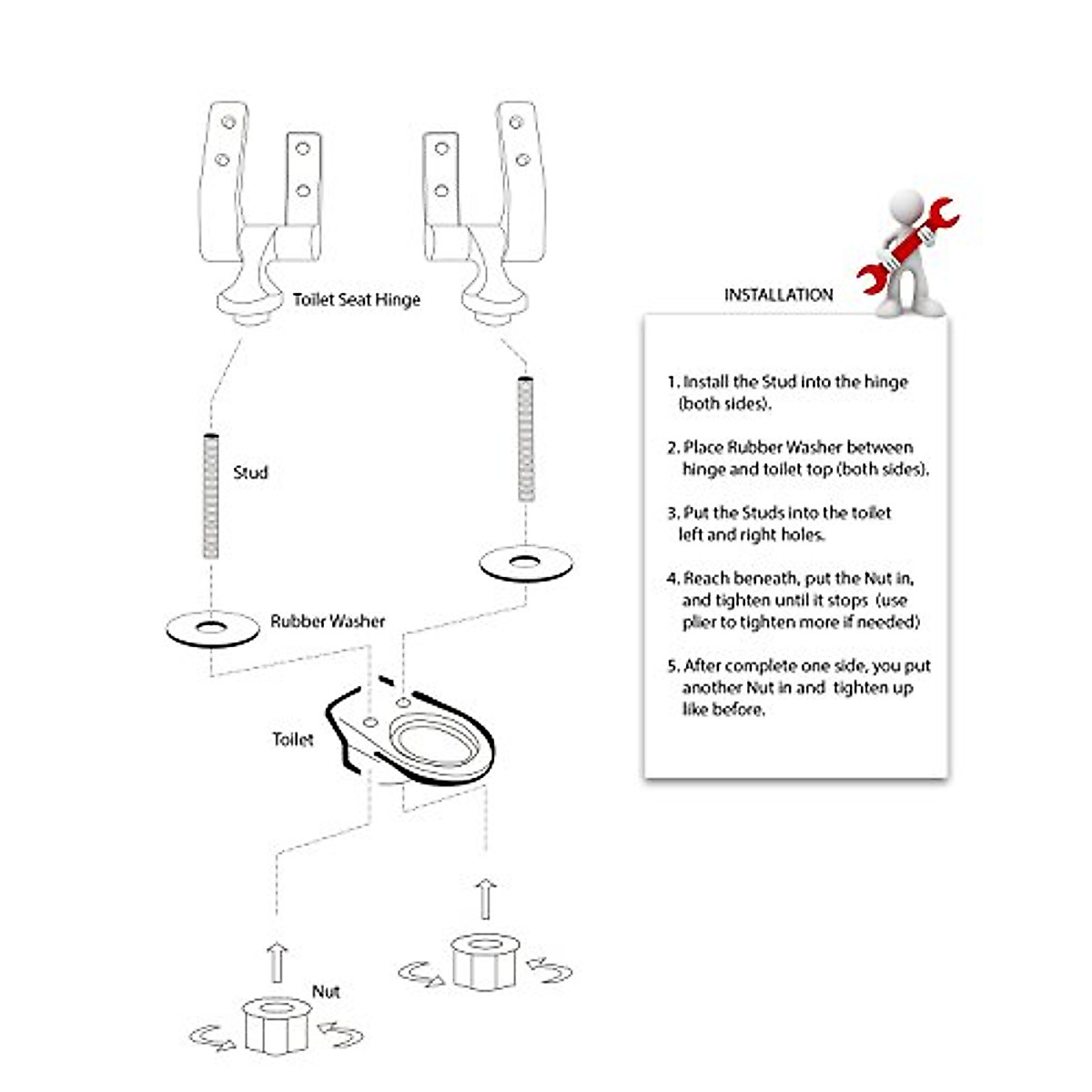 Toilet Seat Hinge

Stud

Rubber Washer

Toilet

Nut

INSTALLATION

1. Install the Stud into the hinge (both sides).

2. Place Rubber Washer between hinge and toilet top (both sides).

3. Put the Studs into the toilet left and right holes.

4. Reach beneath, put the Nut in, and tighten until it stops (use plier to tighten more if needed)

5. After complete one side, you put another Nut in and tighten up like before.