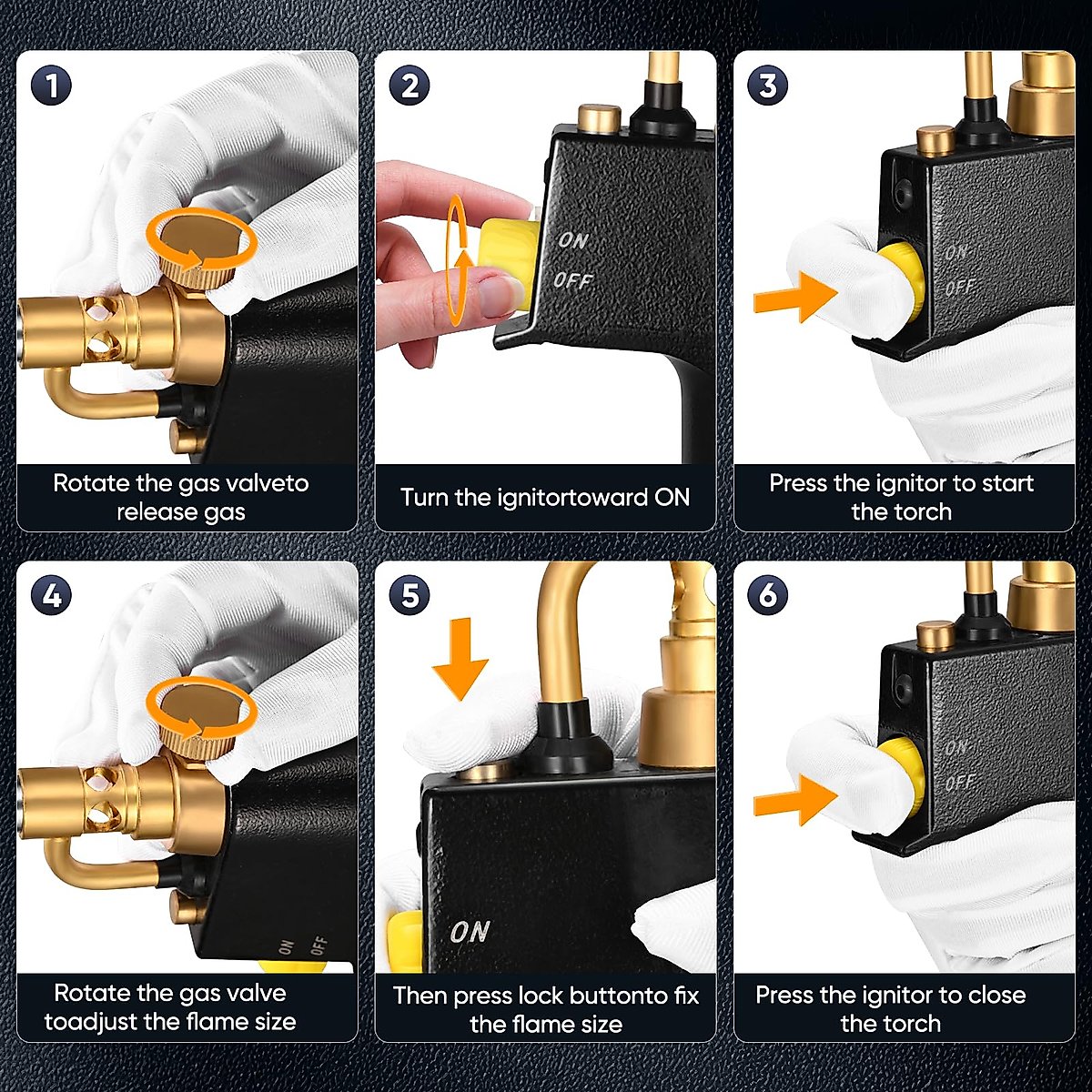 1

Rotate the gas valveto release gas

2

ON

OFF

Turn the ignitortoward ON

3

ON

OFF

Press the ignitor to start the torch

4

ON OFF

Rotate the gas valve toadjust the flame size

5

ON

Then press lock buttonto fix the flame size

6

ON

OFF

Press the ignitor to close the torch