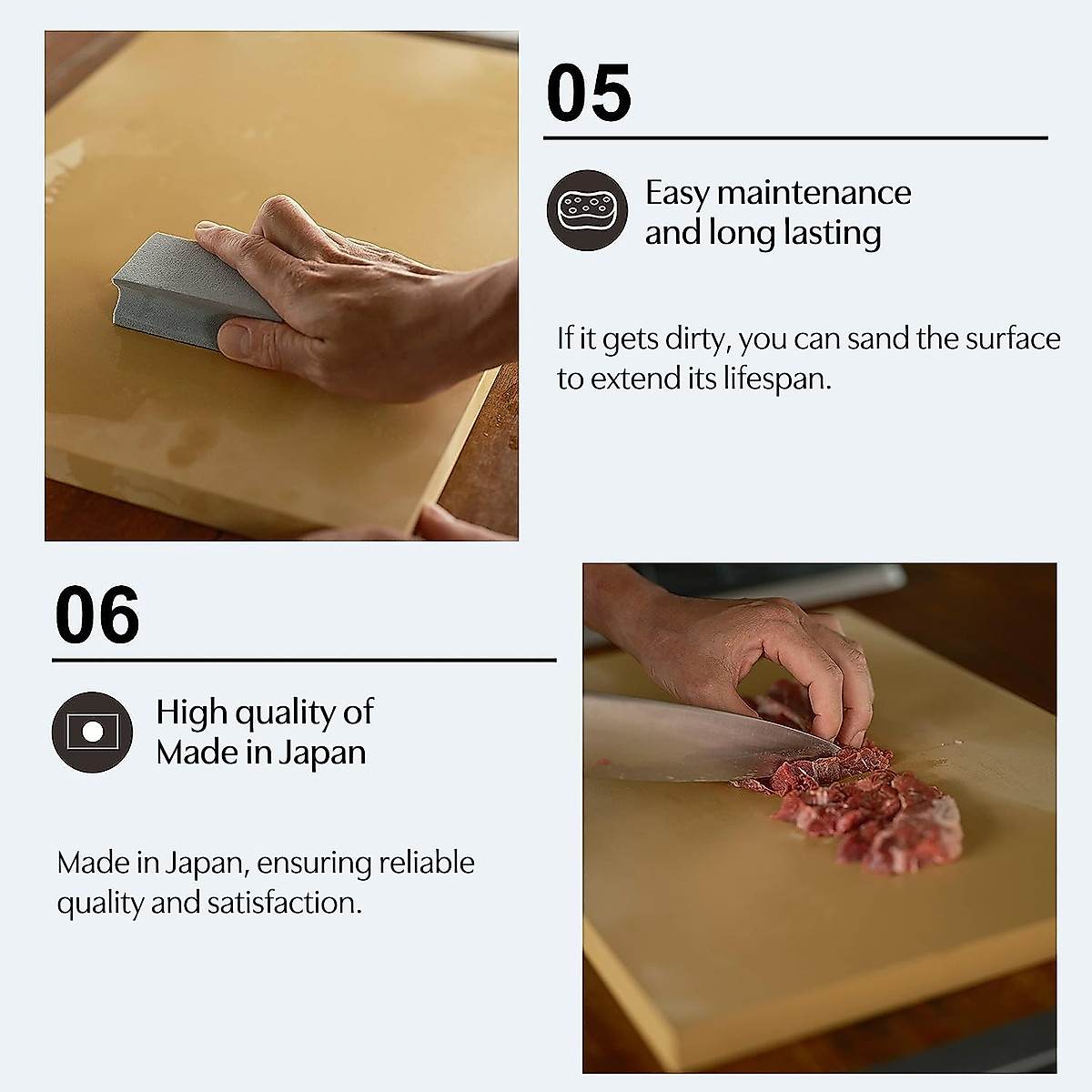 05

Easy maintenance and long lasting

If it gets dirty, you can sand the surface to extend its lifespan.

06

High quality of Made in Japan

Made in Japan, ensuring reliable quality and satisfaction.