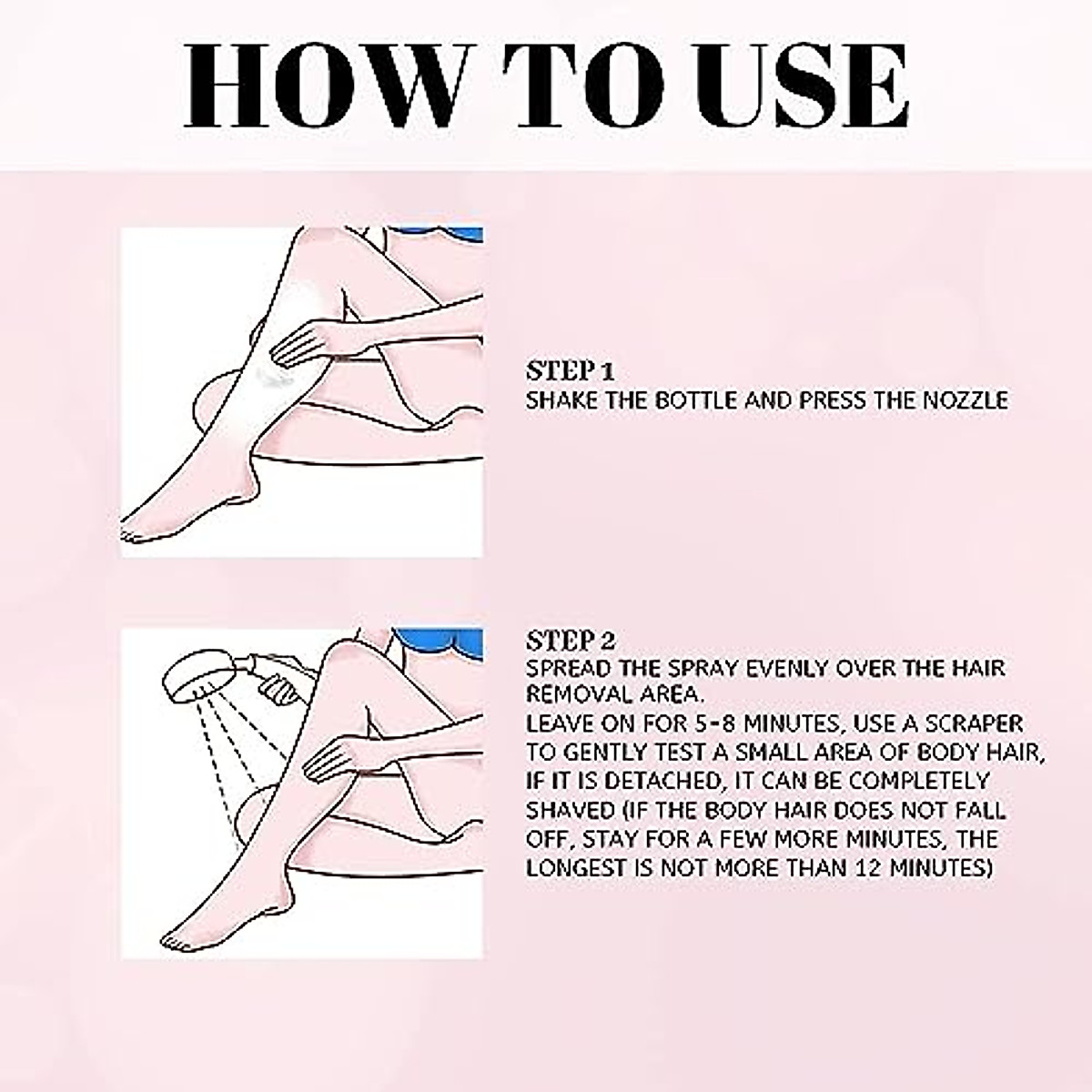 HOW TO USE

STEP 1
SHAKE THE BOTTLE AND PRESS THE NOZZLE

STEP 2
SPREAD THE SPRAY EVENLY OVER THE HAIR REMOVAL AREA.
LEAVE ON FOR 5-8 MINUTES, USE A SCRAPER TO GENTLY TEST A SMALL AREA OF BODY HAIR, IF IT IS DETACHED, IT CAN BE COMPLETELY SHAVED (IF THE BODY HAIR DOES NOT FALL OFF, STAY FOR A FEW MORE MINUTES, THE LONGEST IS NOT MORE THAN 12 MINUTES)