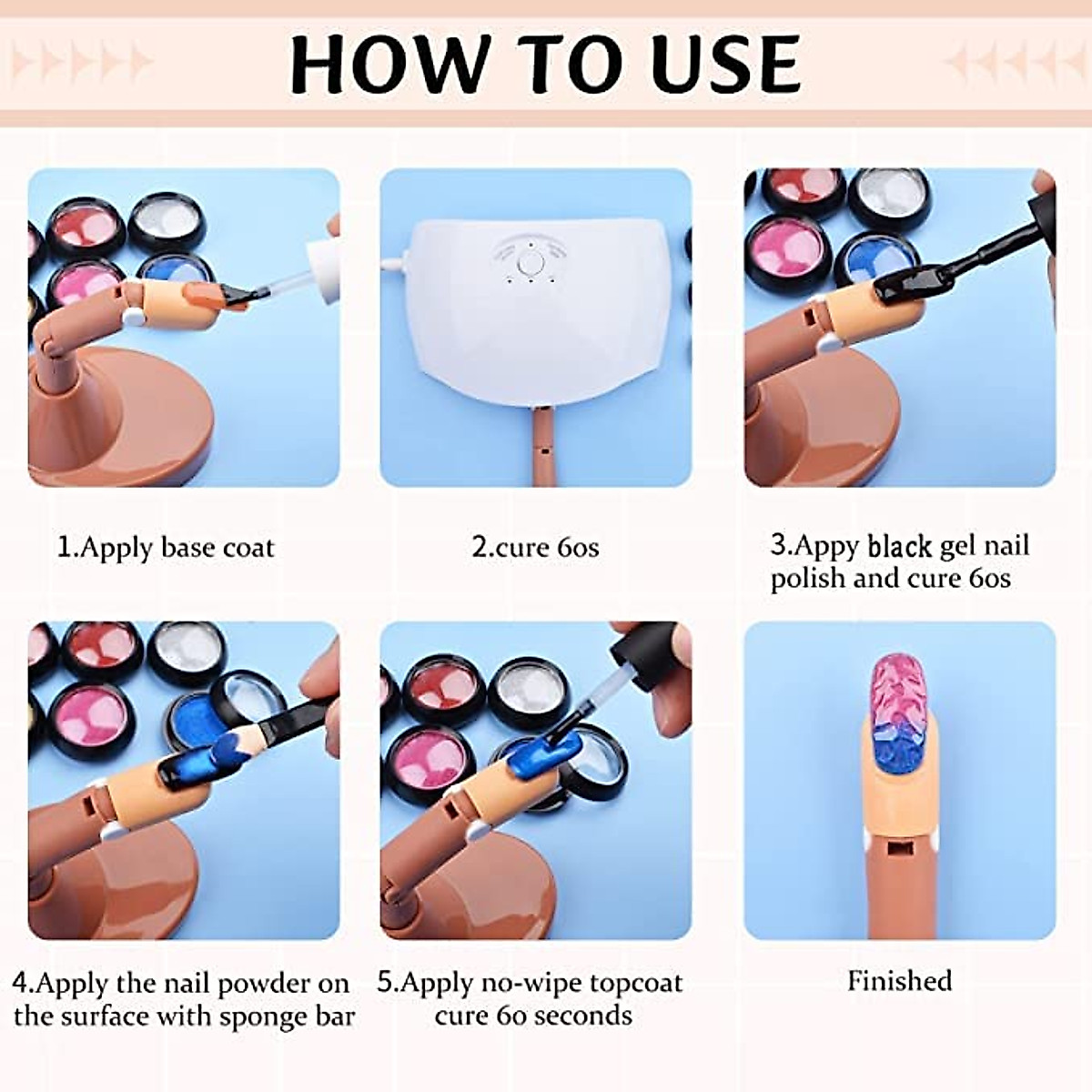 HOW TO USE

1.Apply base coat

2.cure 60s

3.Appy black gel nail polish and cure 60s

4.Apply the nail powder on the surface with sponge bar

5.Apply no-wipe topcoat cure 60 seconds

Finished