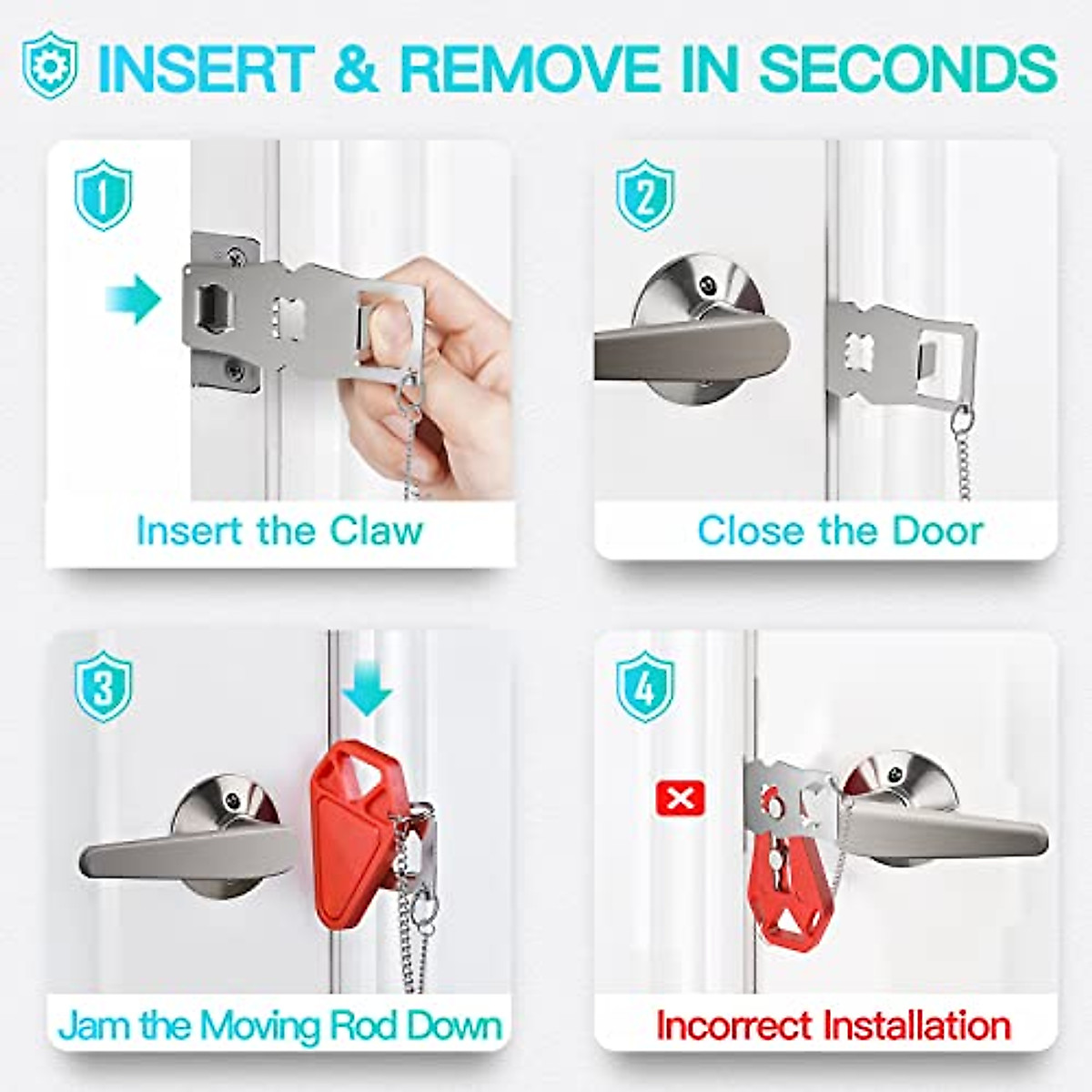 INSERT & REMOVE IN SECONDS

1

Insert the Claw

2

Close the Door

3

Jam the Moving Rod Down

4

Incorrect Installation