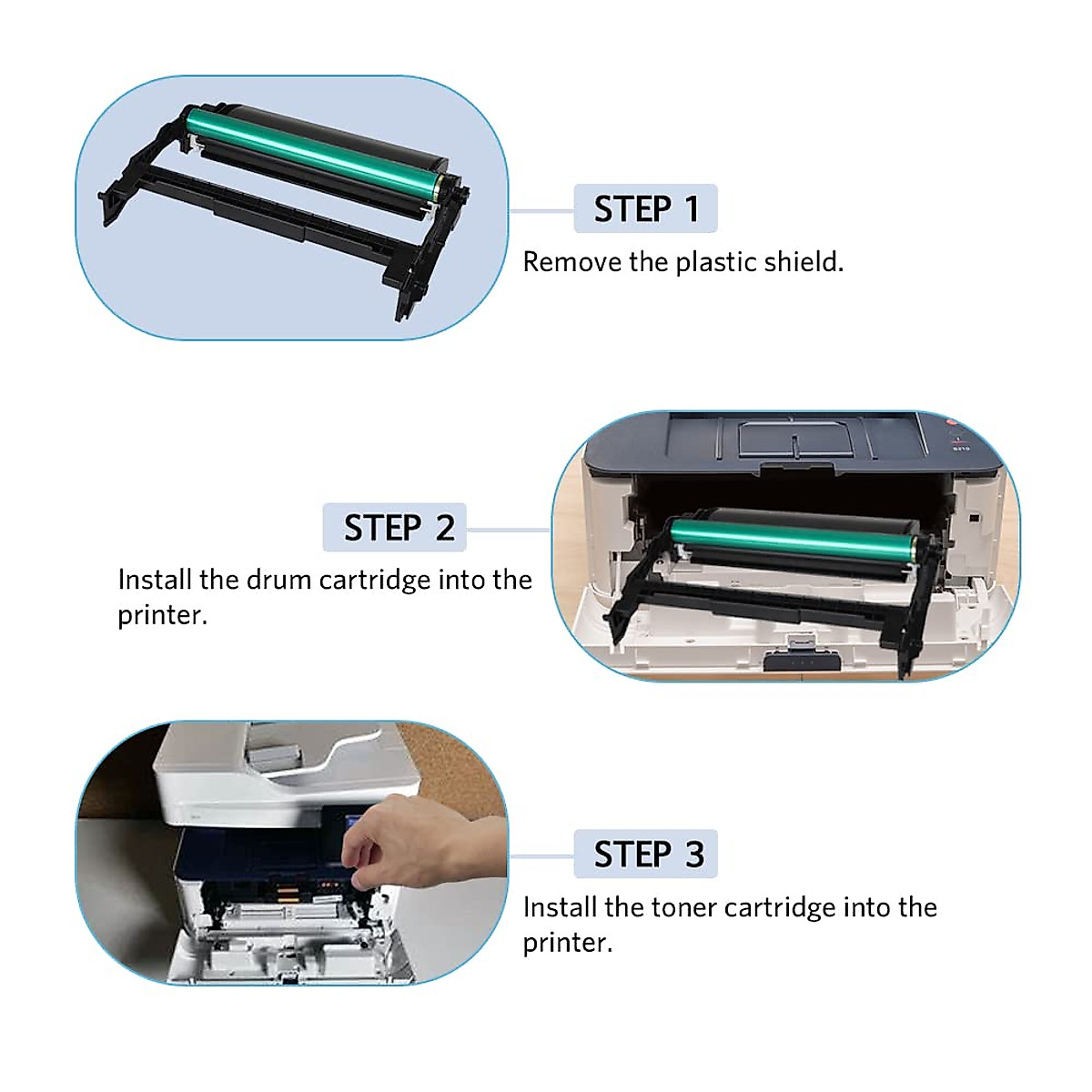 STEP 1

Remove the plastic shield.

STEP 2

Install the drum cartridge into the printer.

STEP 3

Install the toner cartridge into the printer.