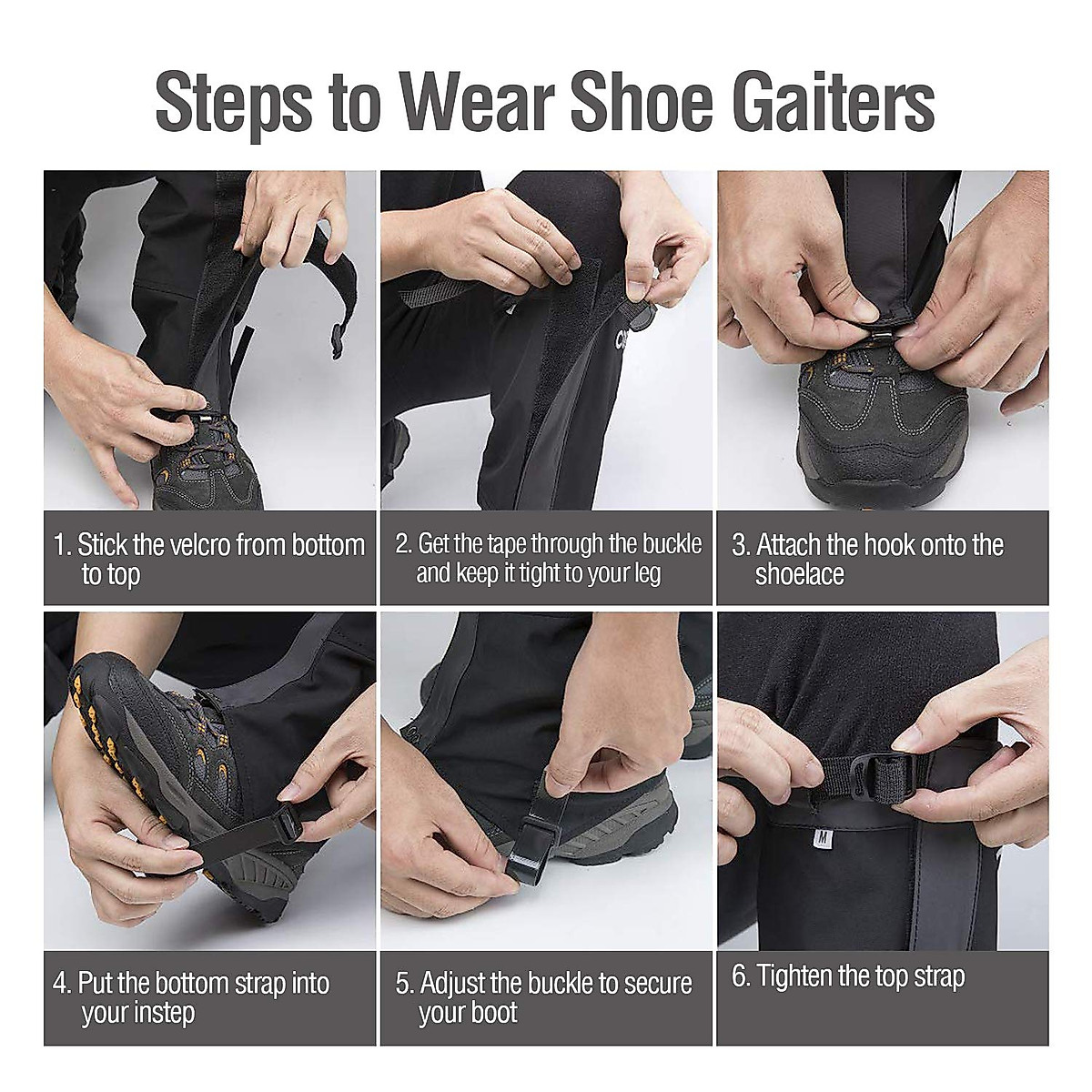 Steps to Wear Shoe Gaiters

1. Stick the velcro from bottom to top

2. Get the tape through the buckle and keep it tight to your leg

3. Attach the hook onto the shoelace

4. Put the bottom strap into your instep

5. Adjust the buckle to secure your boot

M

6. Tighten the top strap