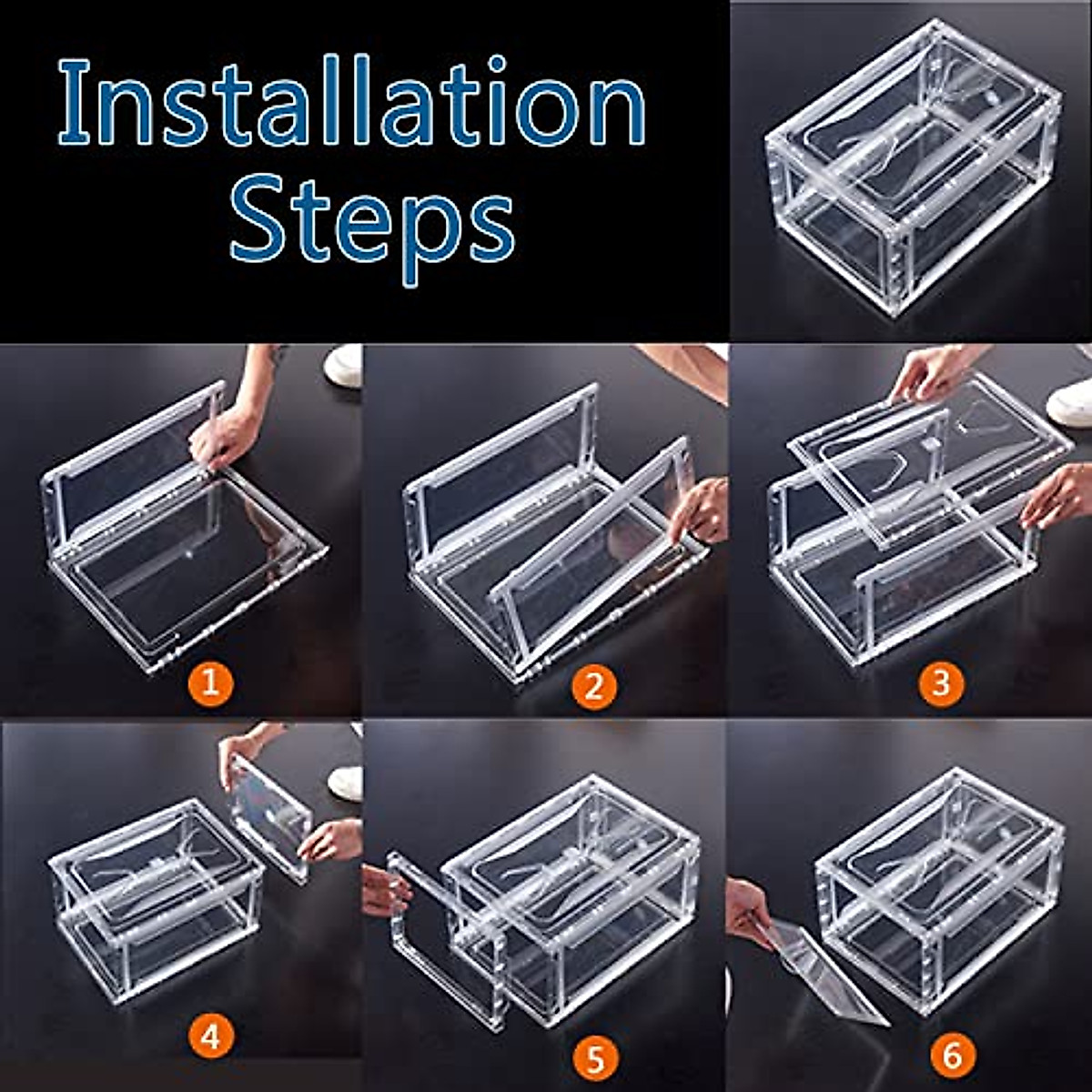 Installation Steps

1

2

3

4

5

6