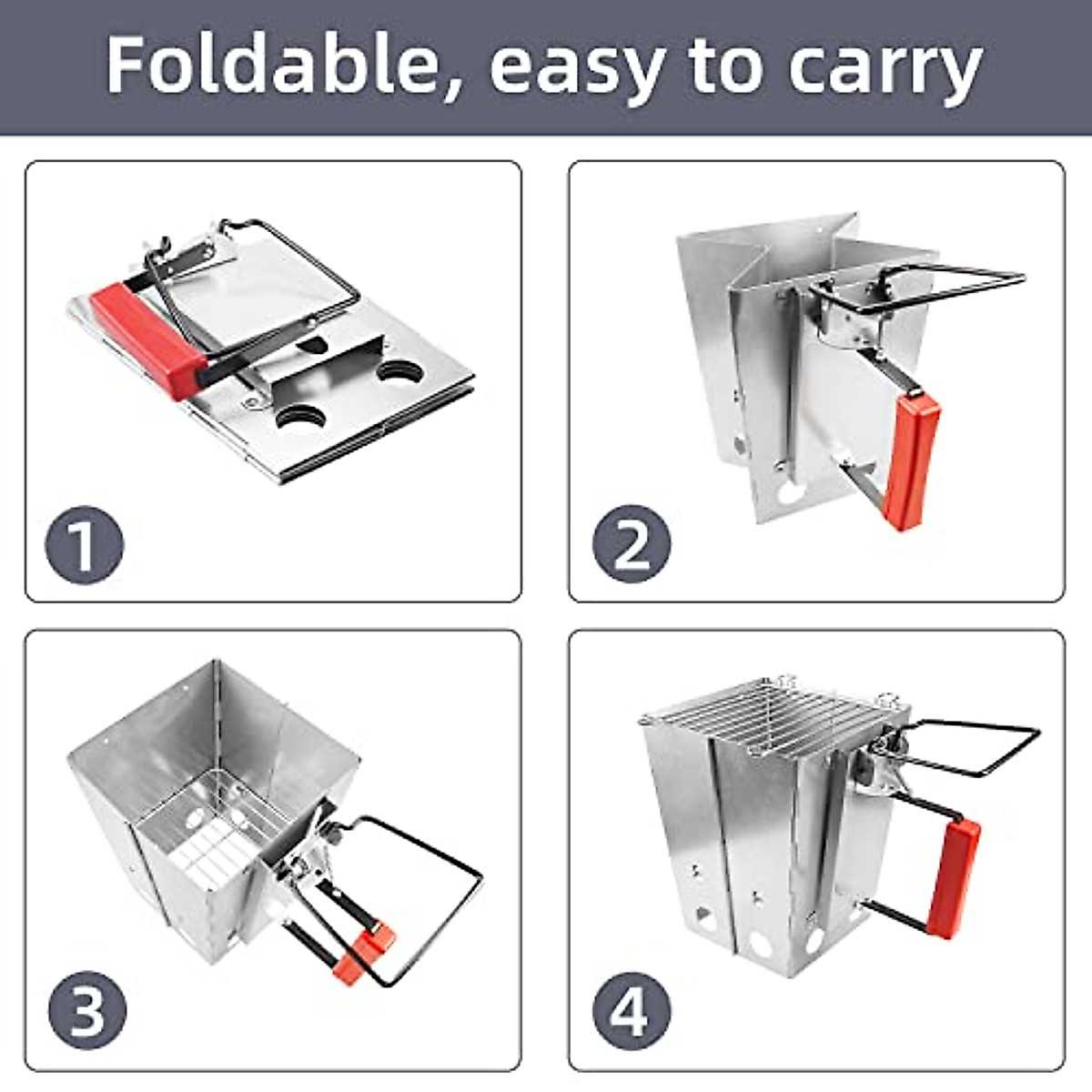 Foldable, easy to carry

1

2

3

4