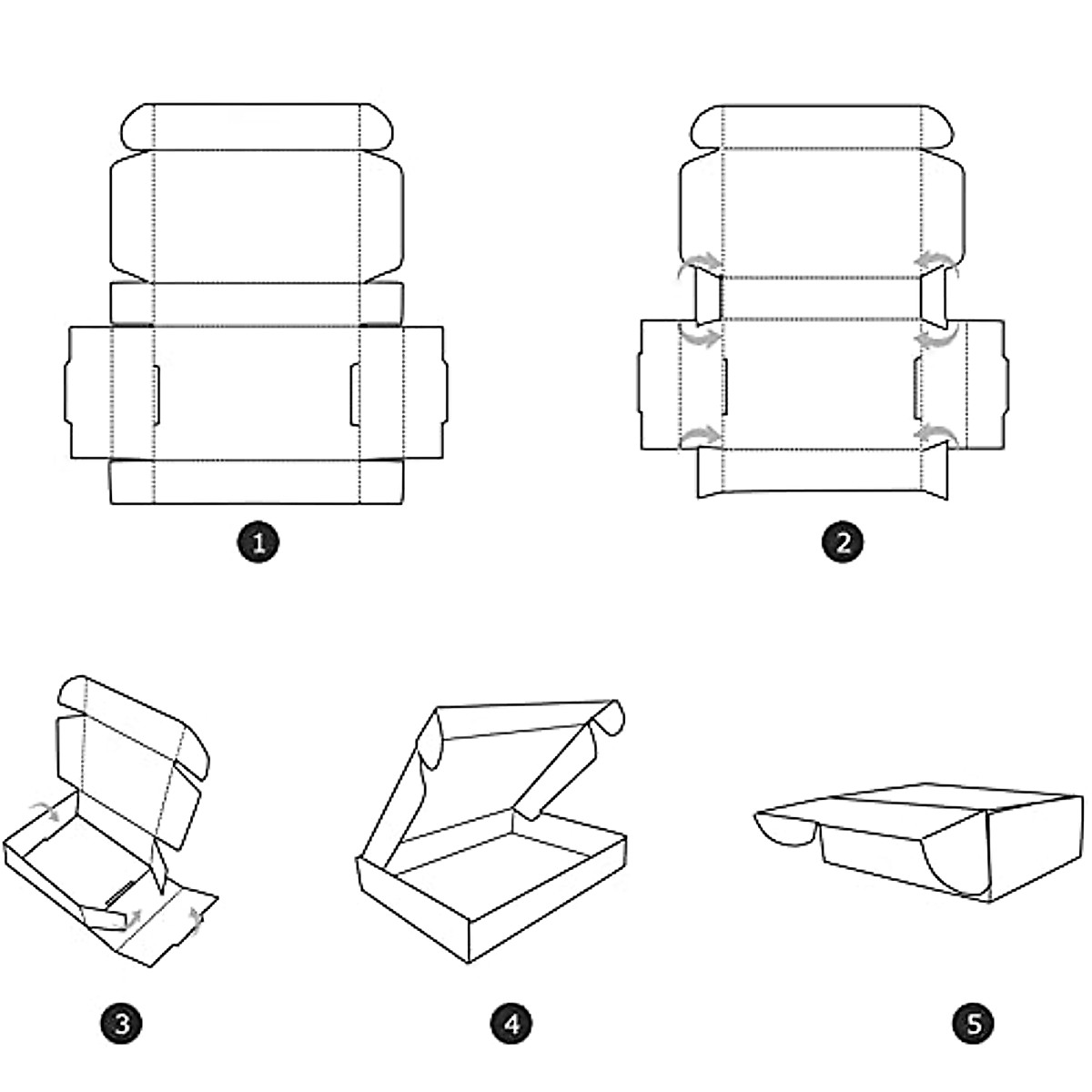 1

2

3

4

5