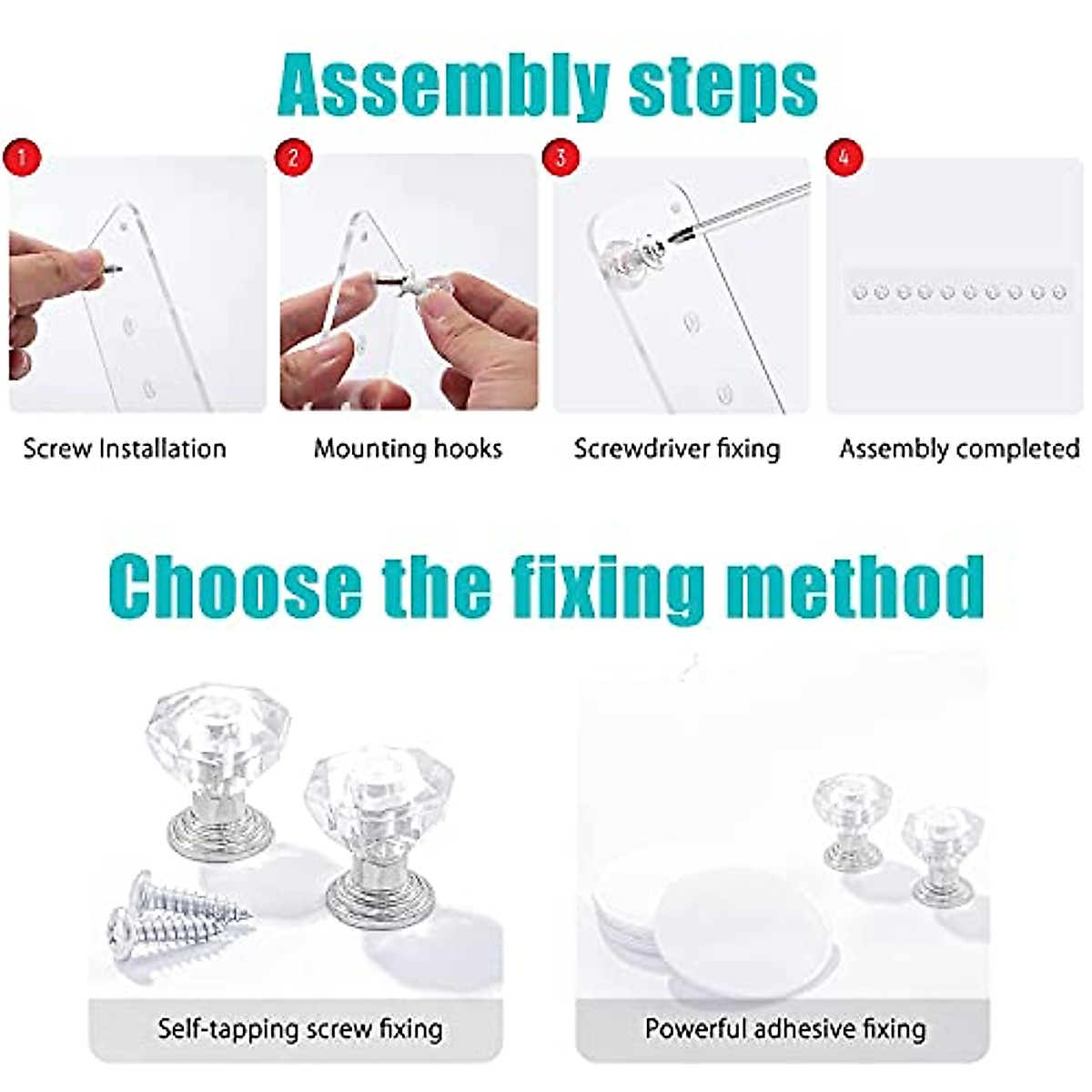 Assembly steps

1
Screw Installation

2
Mounting hooks

3
Screwdriver fixing

4
Assembly completed

Choose the fixing method

Self-tapping screw fixing

Powerful adhesive fixing