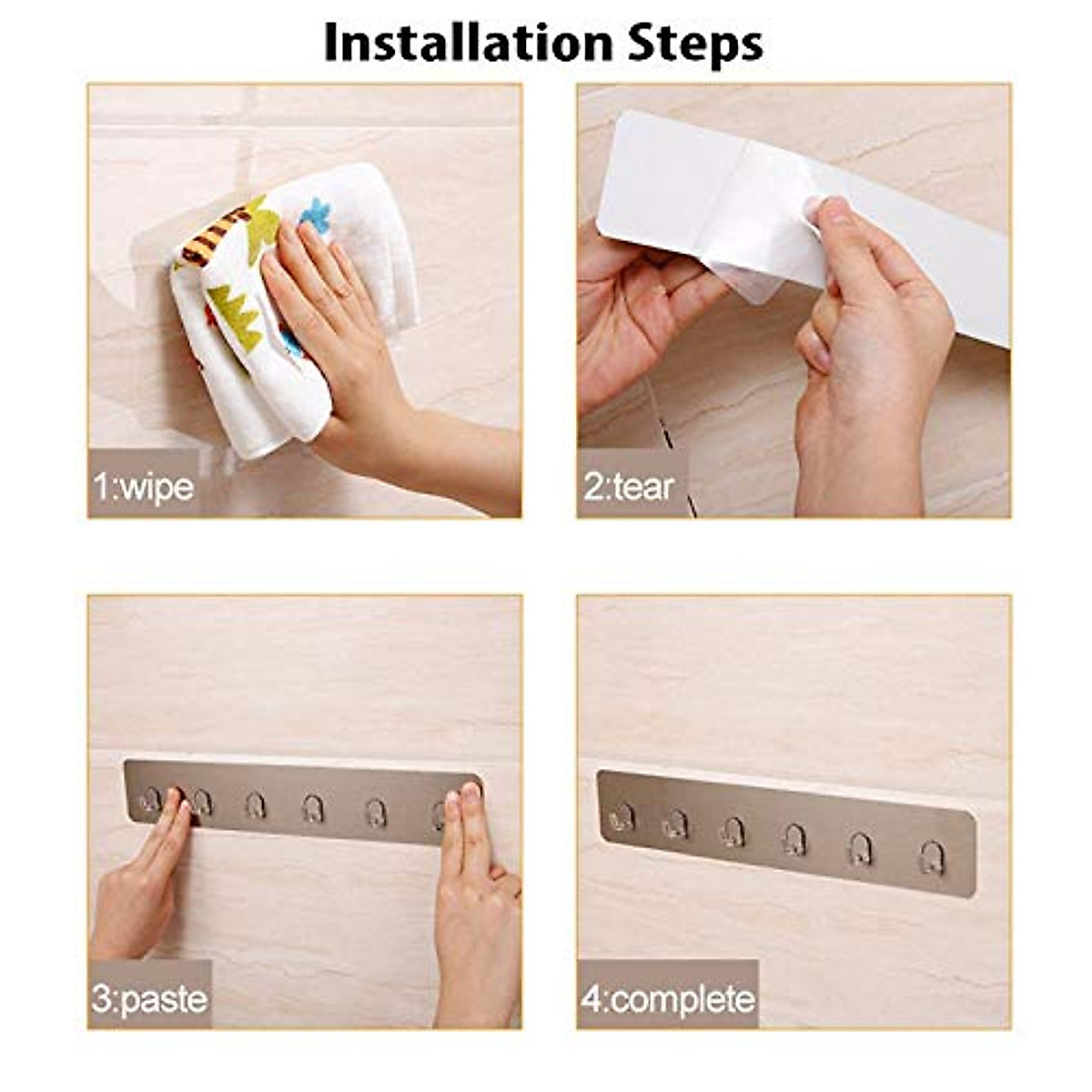 Installation Steps

1:wipe

2:tear

3:paste

4:complete