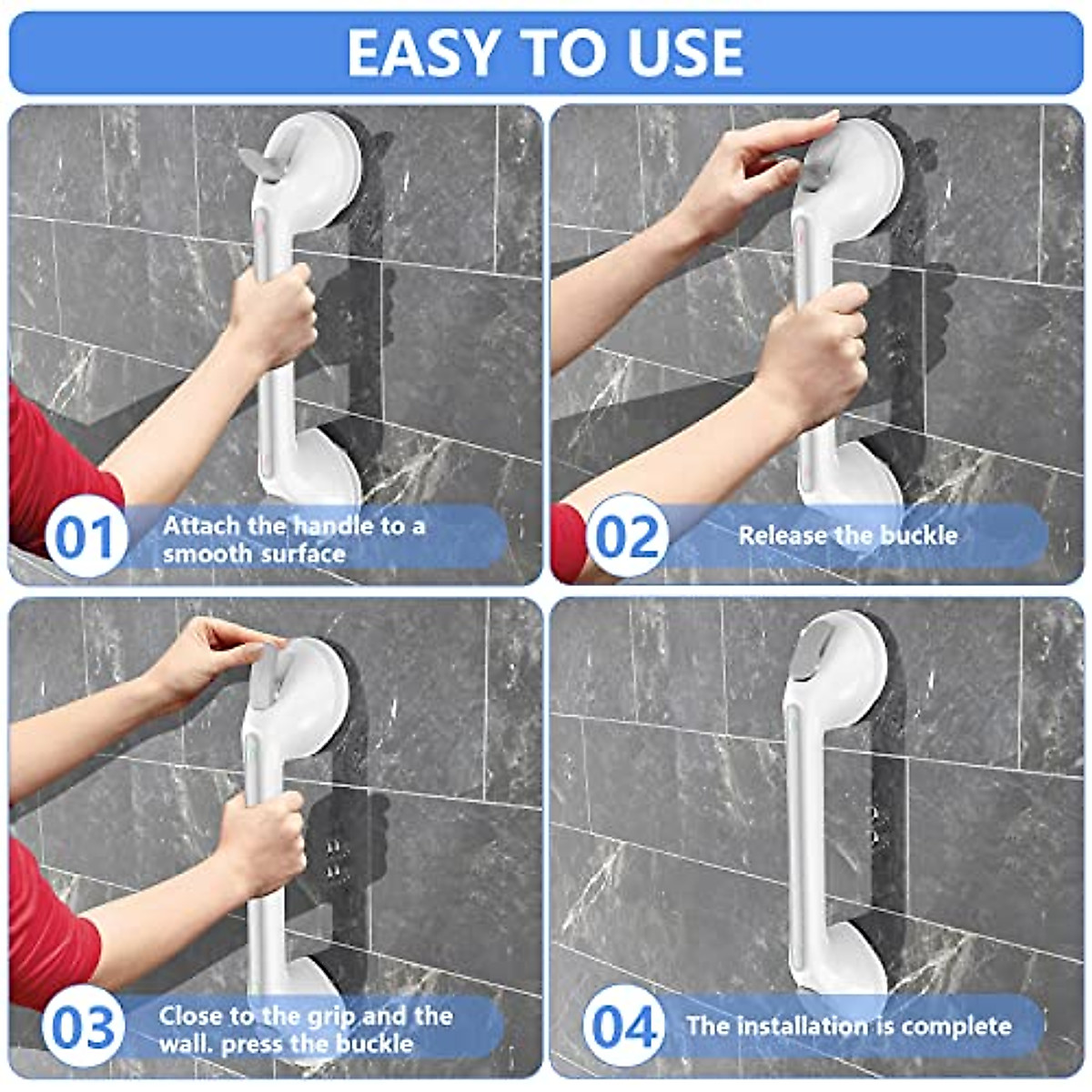 EASY TO USE

01 Attach the handle to a smooth surface

02 Release the buckle

03 Close to the grip and the wall. press the buckle

04 The installation is complete