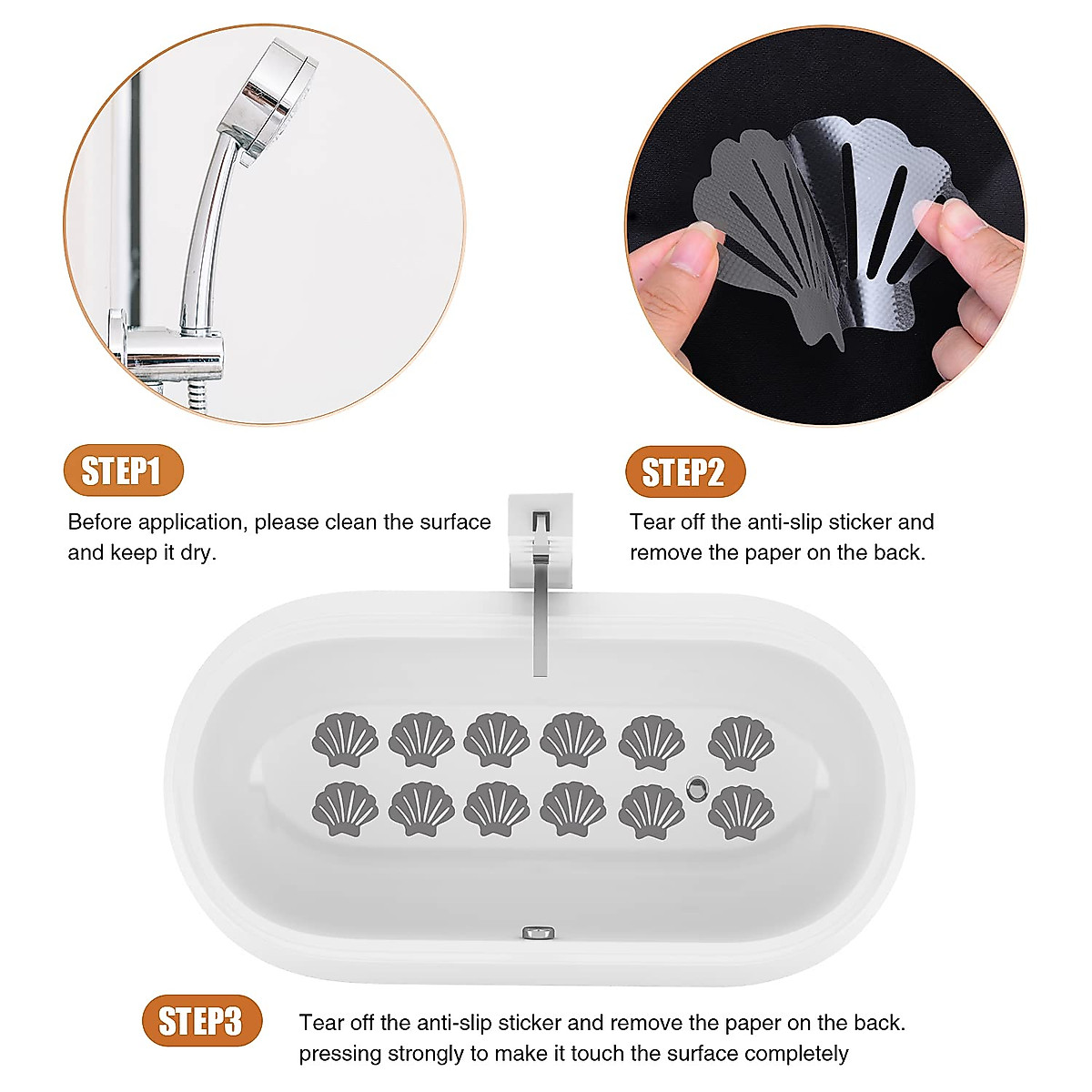 STEP1

Before application, please clean the surface and keep it dry.

STEP2

Tear off the anti-slip sticker and remove the paper on the back.

STEP3

Tear off the anti-slip sticker and remove the paper on the back. pressing strongly to make it touch the surface completely