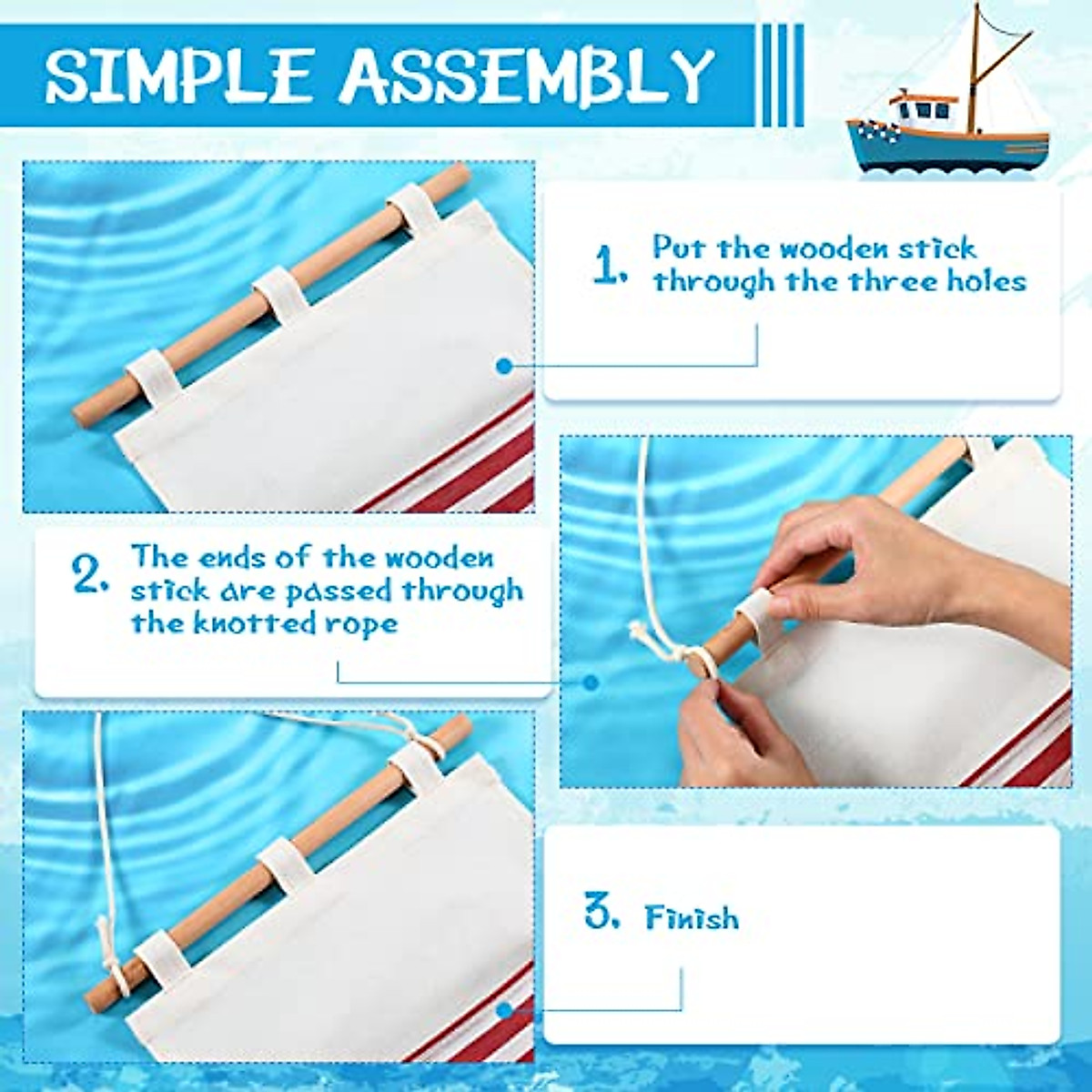 SIMPLE ASSEMBLY

1. Put the wooden stick through the three holes

2. The ends of the wooden stick are passed through the knotted rope

3. Finish