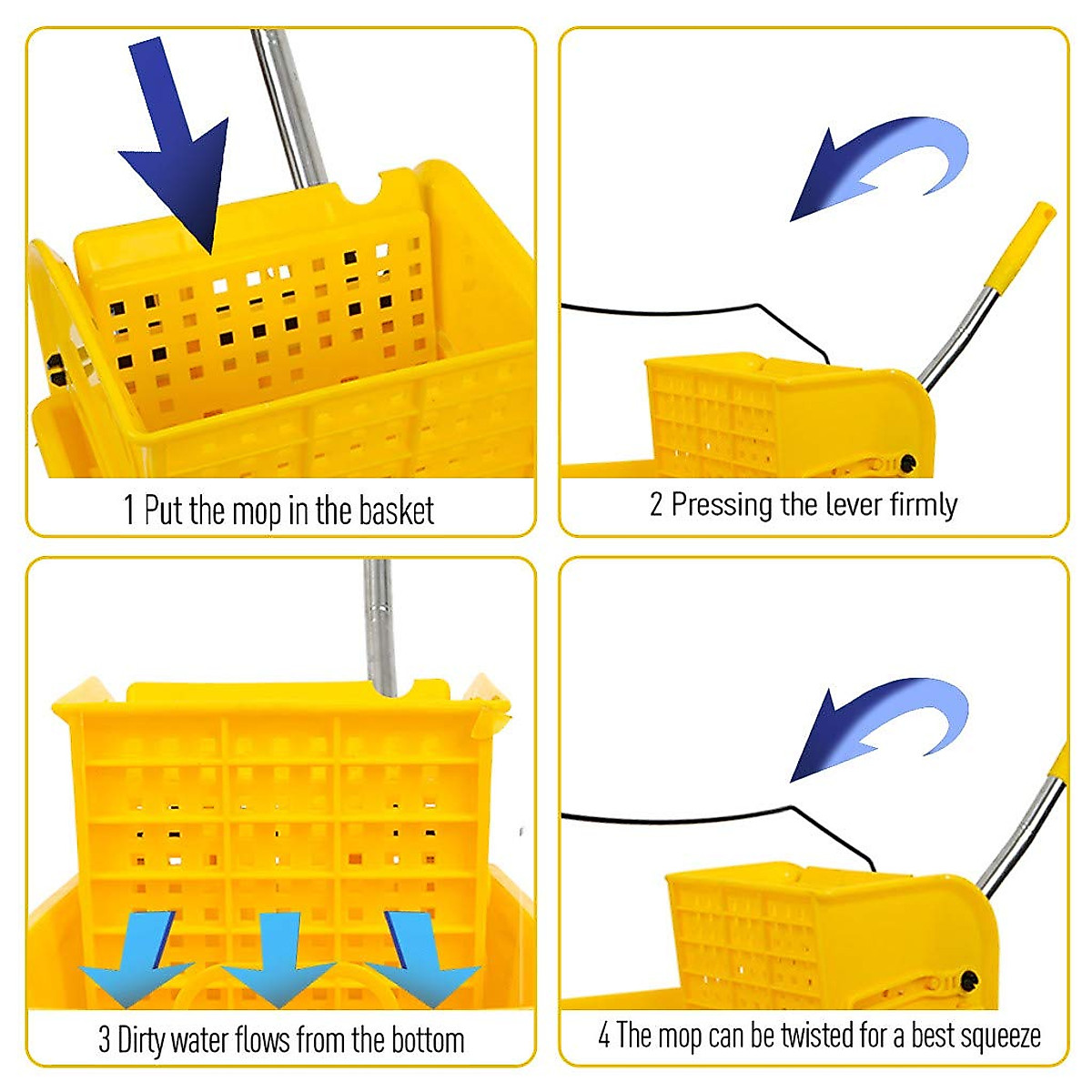 1 Put the mop in the basket

2 Pressing the lever firmly

3 Dirty water flows from the bottom

4 The mop can be twisted for a best squeeze