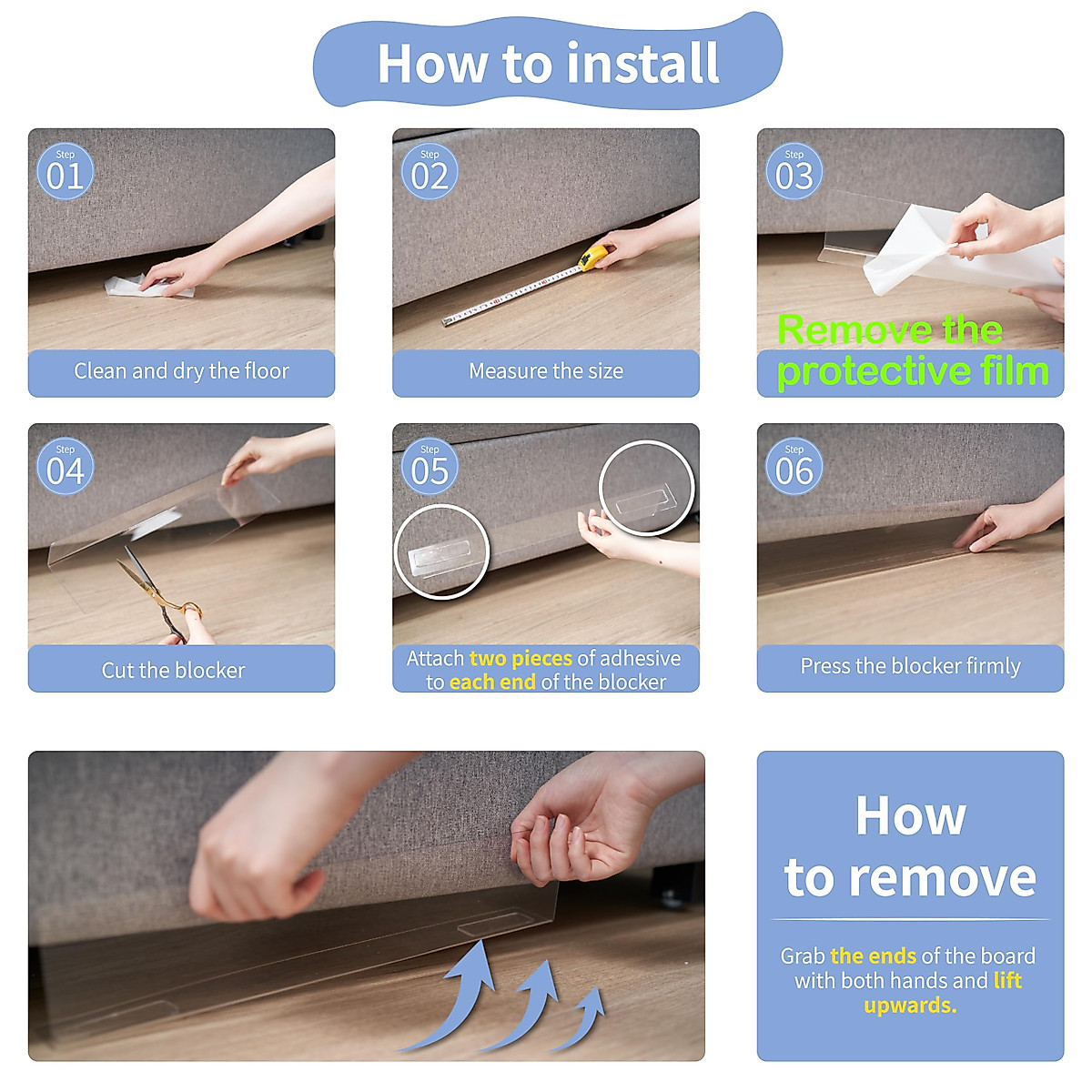 How to install

Step 01
Clean and dry the floor

Step 02
Measure the size

Step 03
Remove the protective film

Step 04
Cut the blocker

Step 05
Attach two pieces of adhesive to each end of the blocker

Step 06
Press the blocker firmly

How to remove

Grab the ends of the board with both hands and lift upwards.