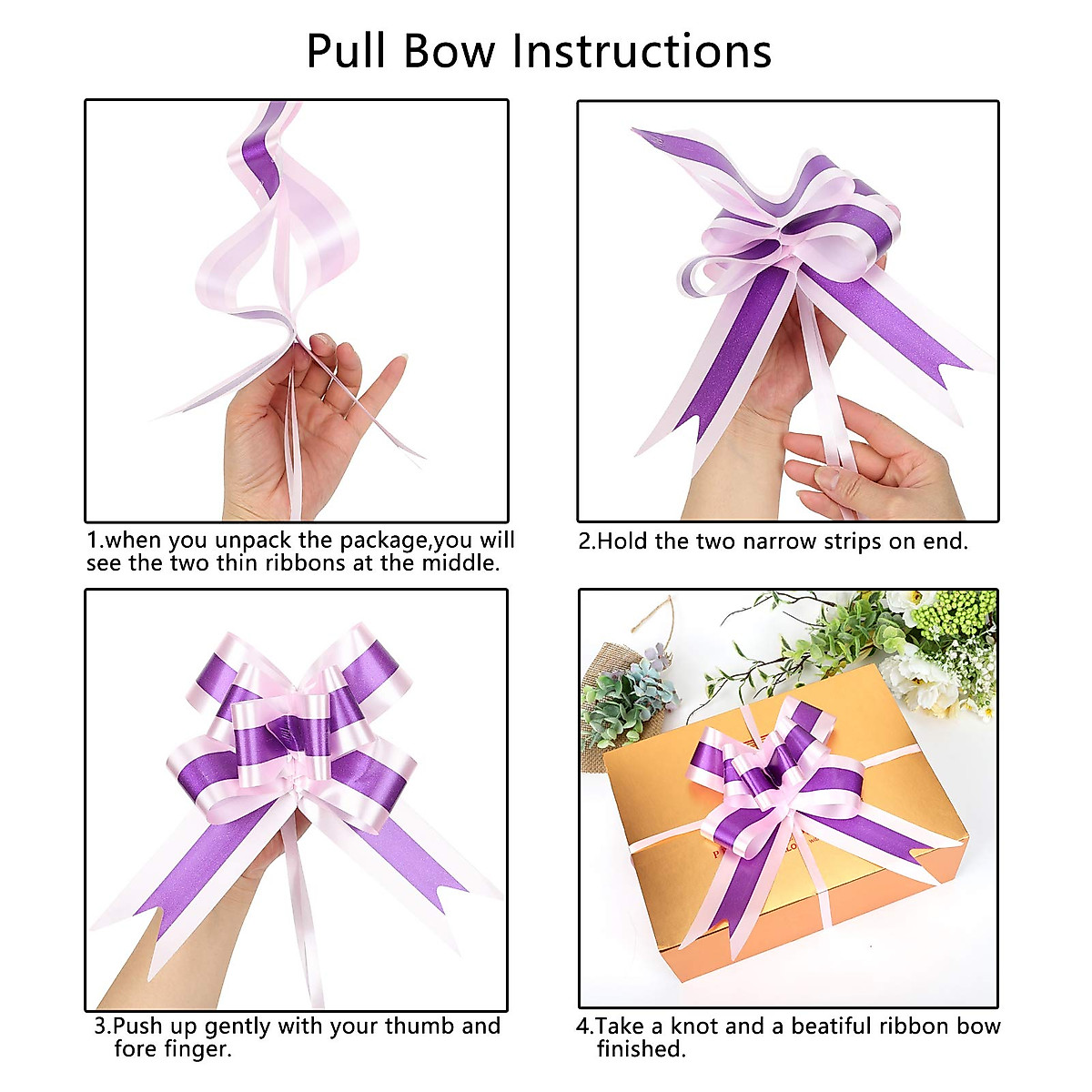 Pull Bow Instructions

1.when you unpack the package,you will see the two thin ribbons at the middle.

2.Hold the two narrow strips on end.

3.Push up gently with your thumb and fore finger.

4.Take a knot and a beatiful ribbon bow finished.