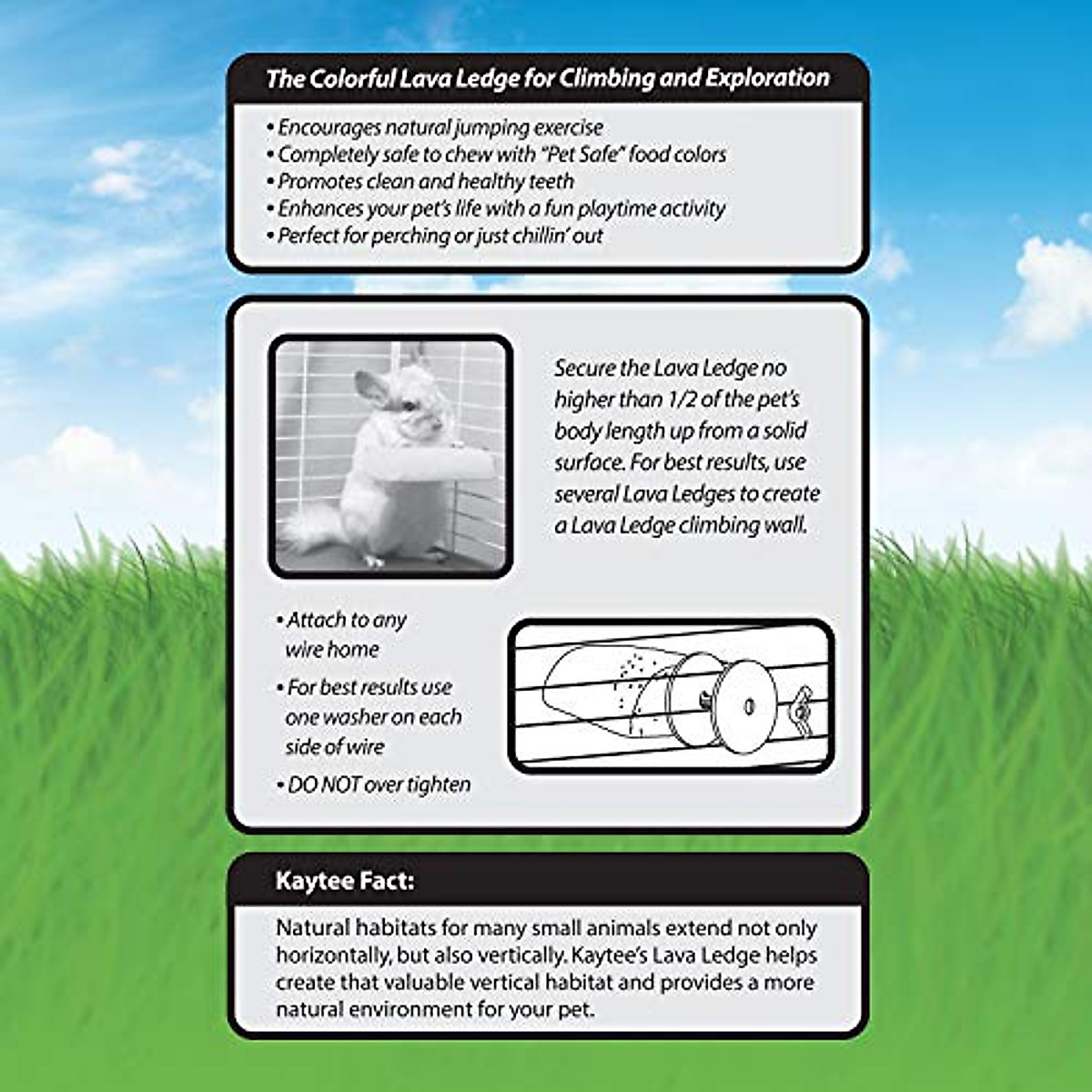 The Colorful Lava Ledge for Climbing and Exploration

• Encourages natural jumping exercise
• Completely safe to chew with "Pet Safe" food colors
• Promotes clean and healthy teeth
• Enhances your pet's life with a fun playtime activity
• Perfect for perching or just chillin' out

Secure the Lava Ledge no higher than 1/2 of the pet's body length up from a solid surface. For best results, use several Lava Ledges to create a Lava Ledge climbing wall.

• Attach to any wire home
• For best results use one washer on each side of wire
• DO NOT over tighten

Kaytee Fact:

Natural habitats for many small animals extend not only horizontally, but also vertically. Kaytee's Lava Ledge helps create that valuable vertical habitat and provides a more natural environment for your pet.