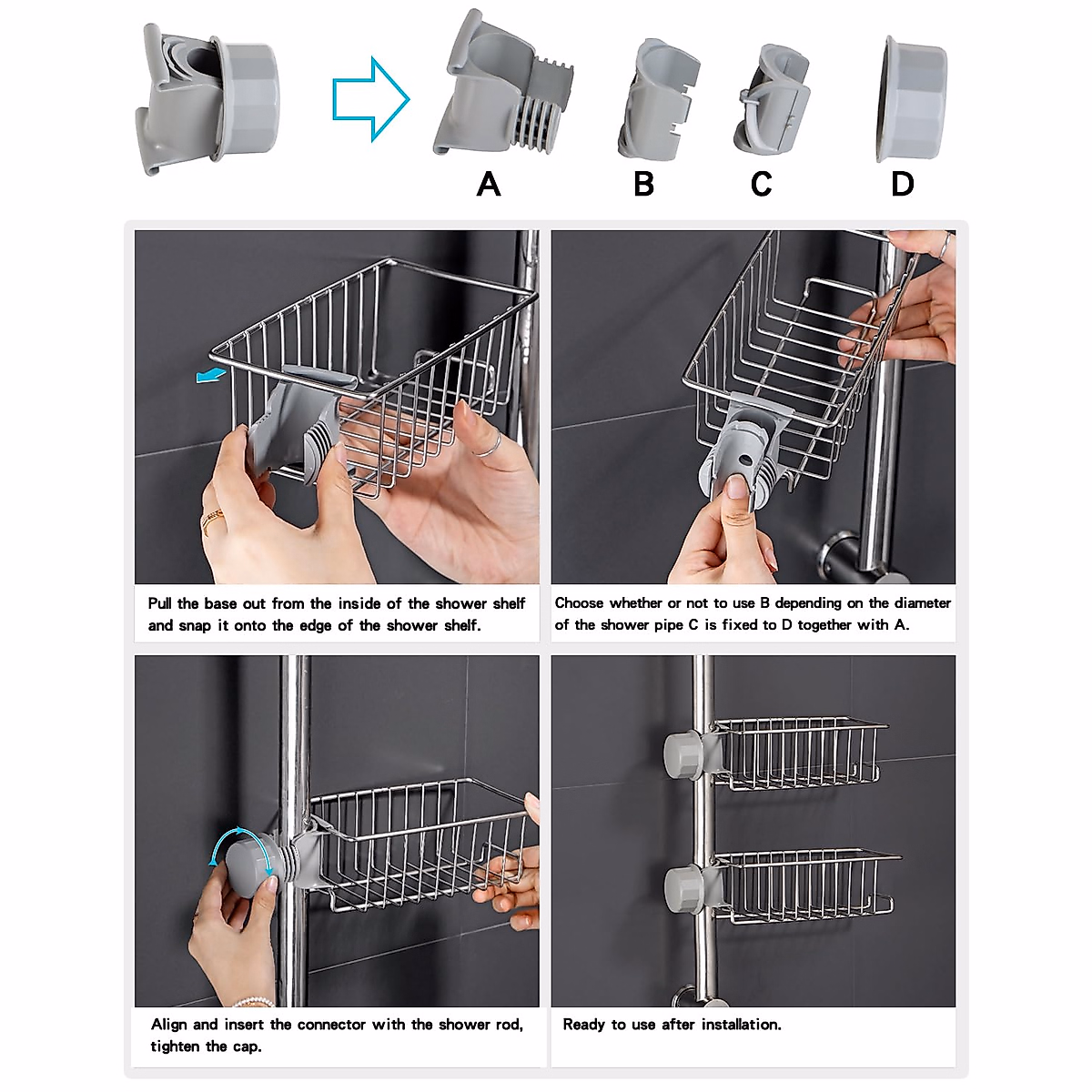 A B C D

Pull the base out from the inside of the shower shelf and snap it onto the edge of the shower shelf.

Choose whether or not to use B depending on the diameter of the shower pipe C is fixed to D together with A.

Align and insert the connector with the shower rod, tighten the cap.

Ready to use after installation.