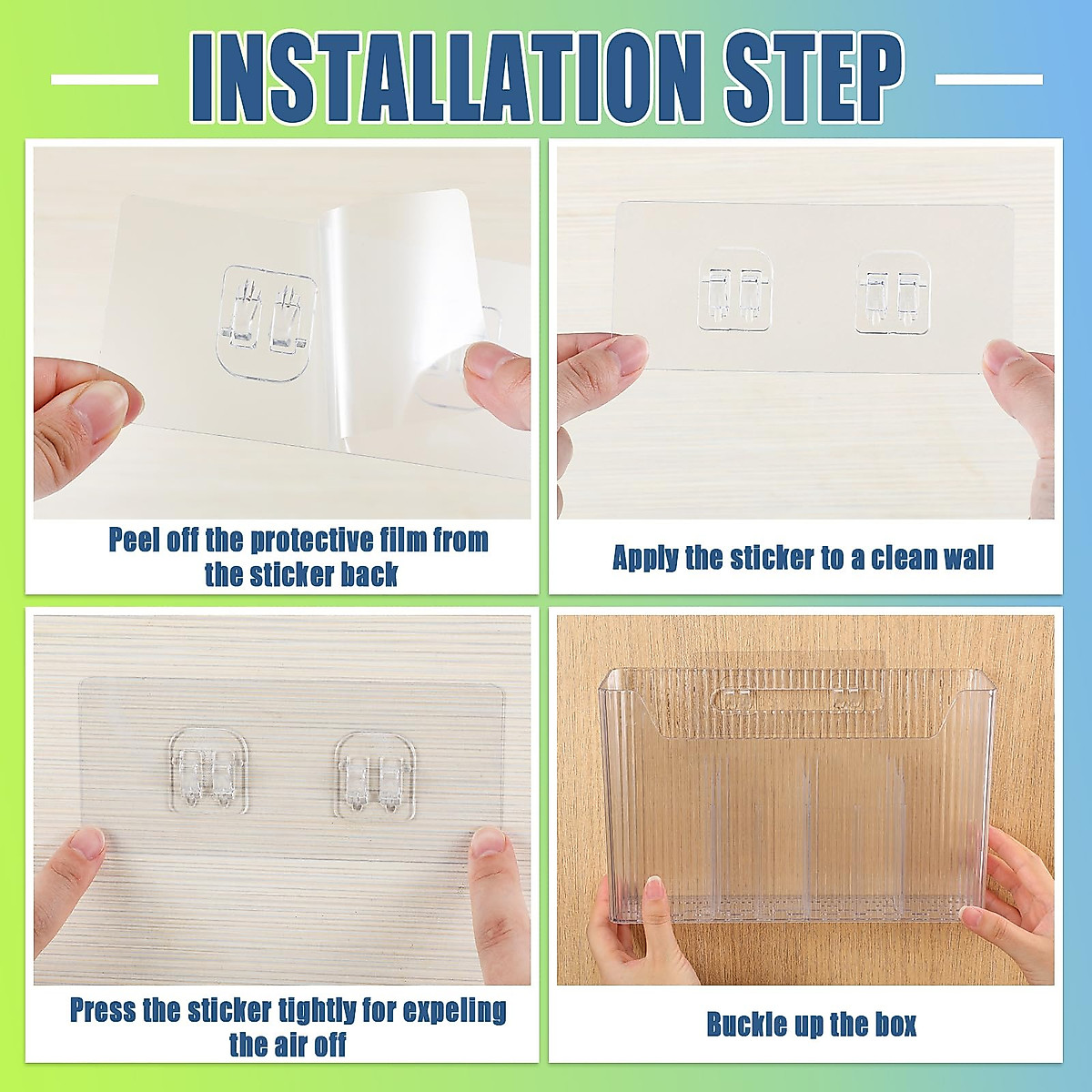 INSTALLATION STEP

Peel off the protective film from the sticker back

Apply the sticker to a clean wall

Press the sticker tightly for expeling the air off

Buckle up the box