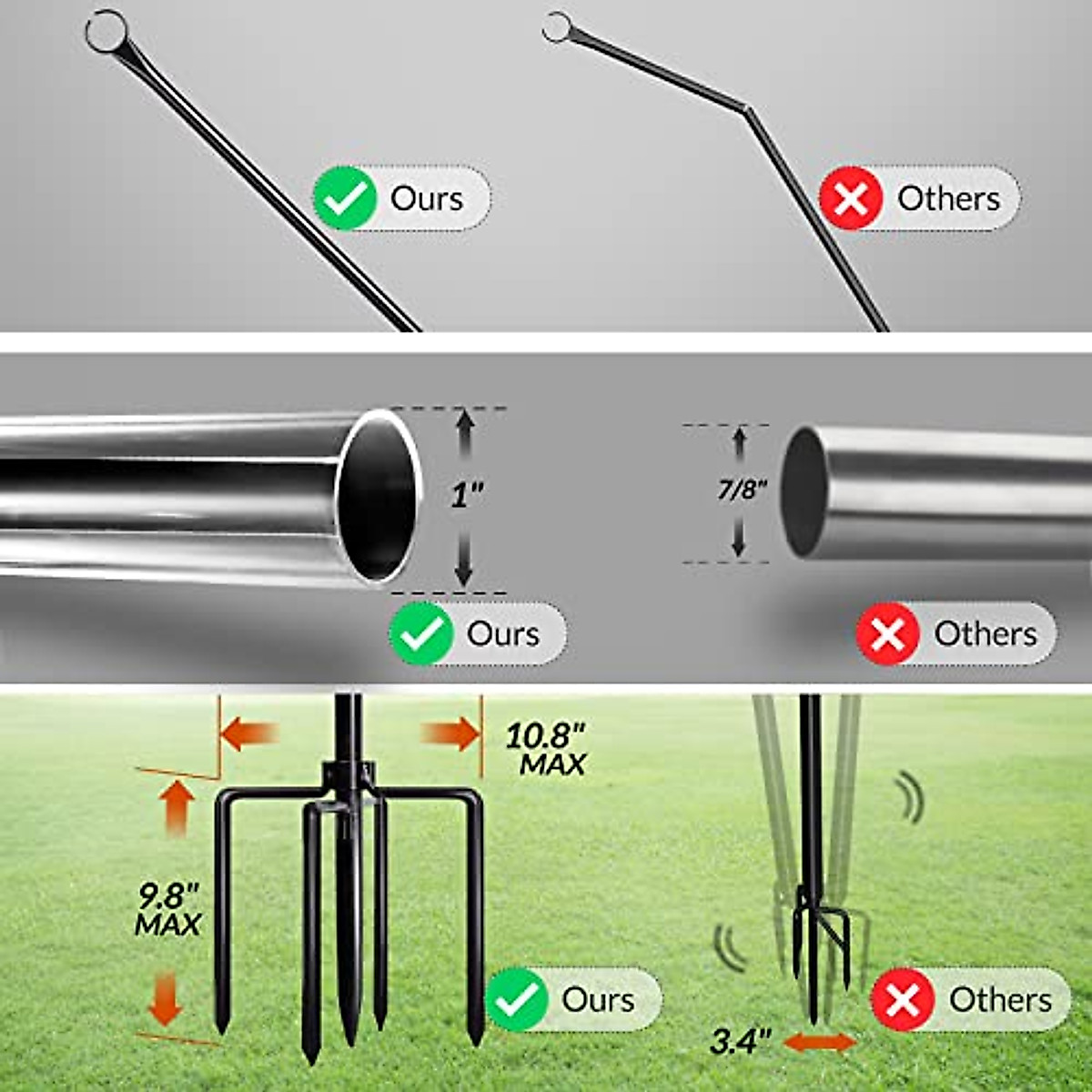 Ours

Others

1"

7/8"

Ours

Others

10.8" MAX

9.8" MAX

Ours

Others

3.4"