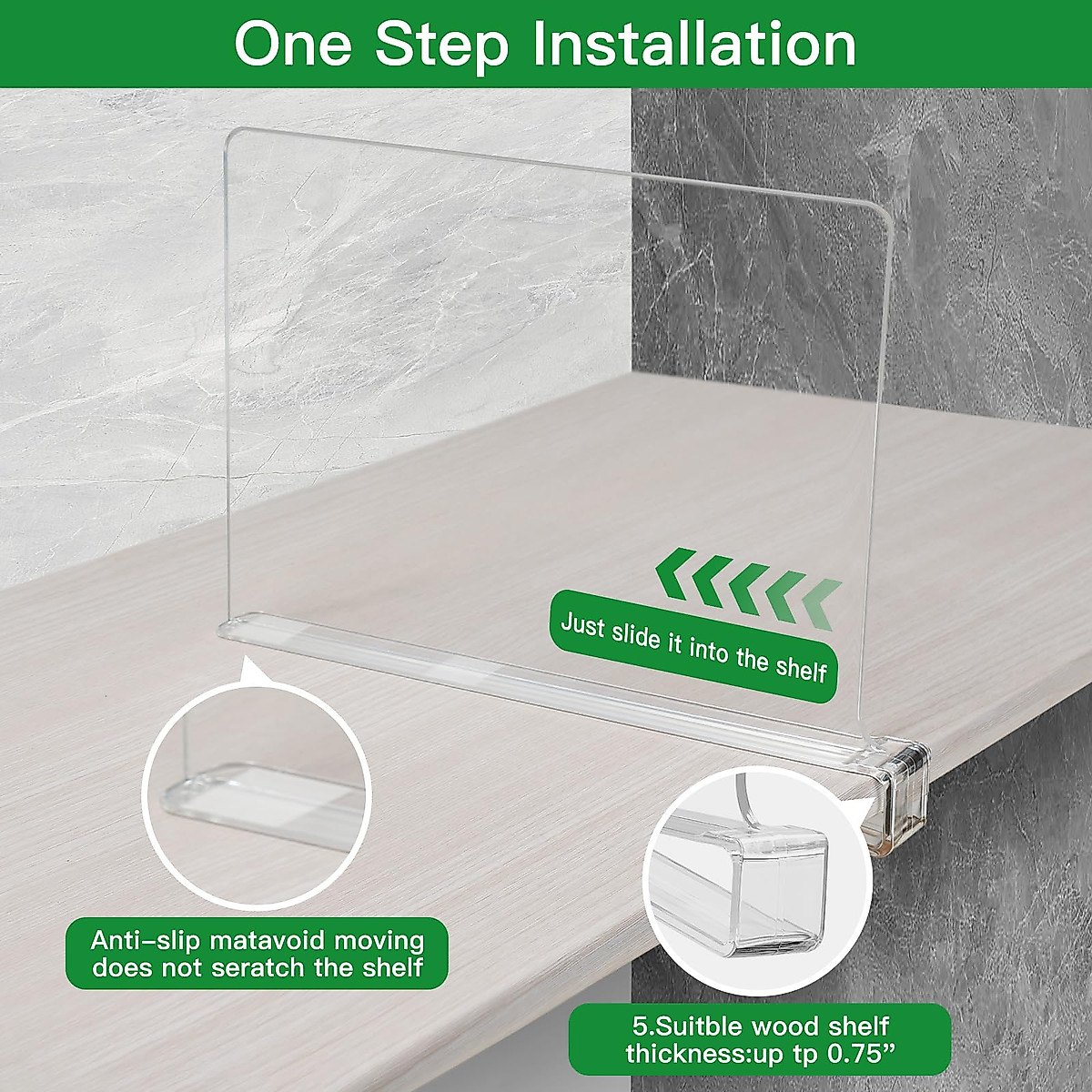 One Step Installation

Just slide it into the shelf

Anti-slip matavoid moving does not seratch the shelf

5.Suitble wood shelf thickness:up tp 0.75”