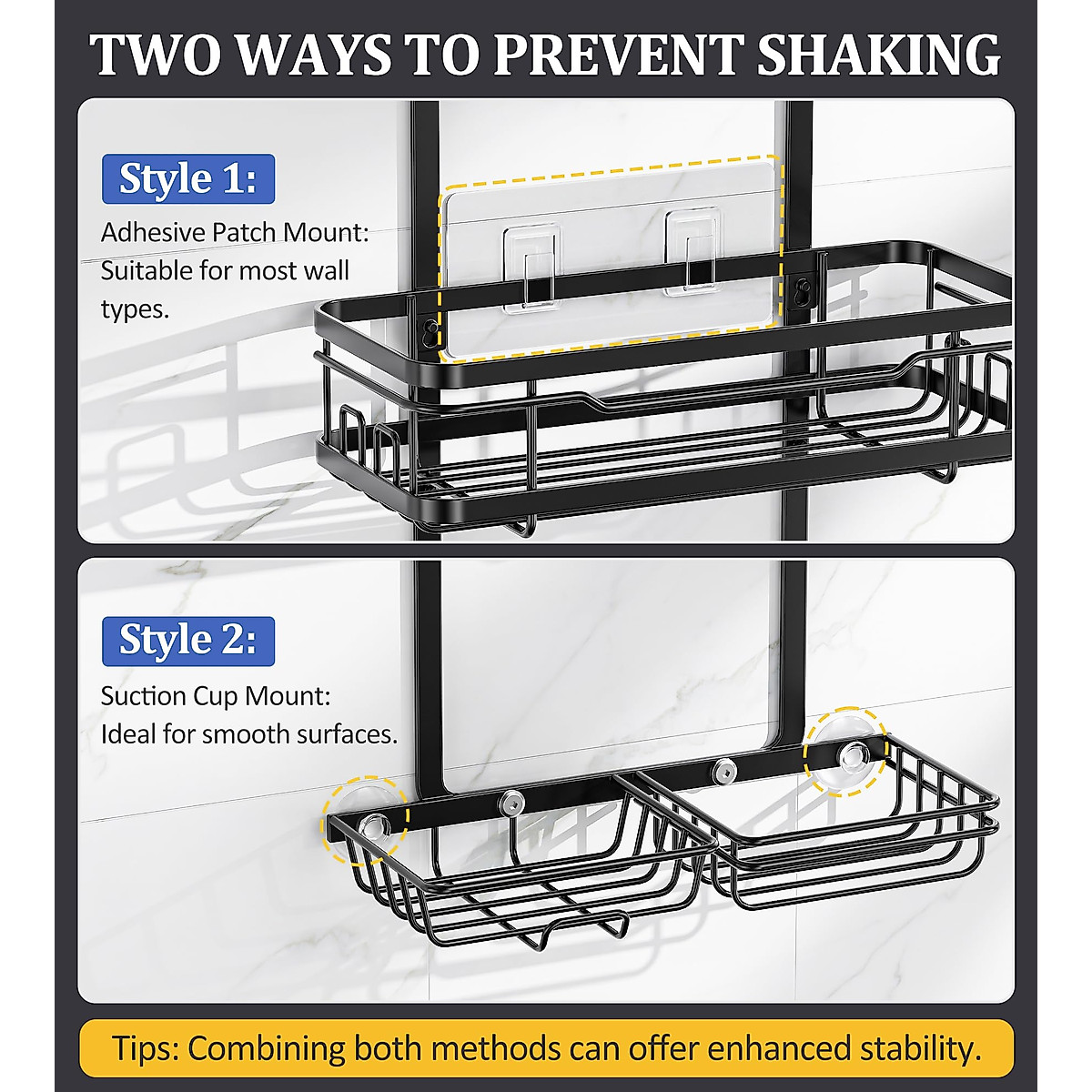 TWO WAYS TO PREVENT SHAKING

Style 1:

Adhesive Patch Mount: Suitable for most wall types.

Style 2:

Suction Cup Mount: Ideal for smooth surfaces.

Tips: Combining both methods can offer enhanced stability.