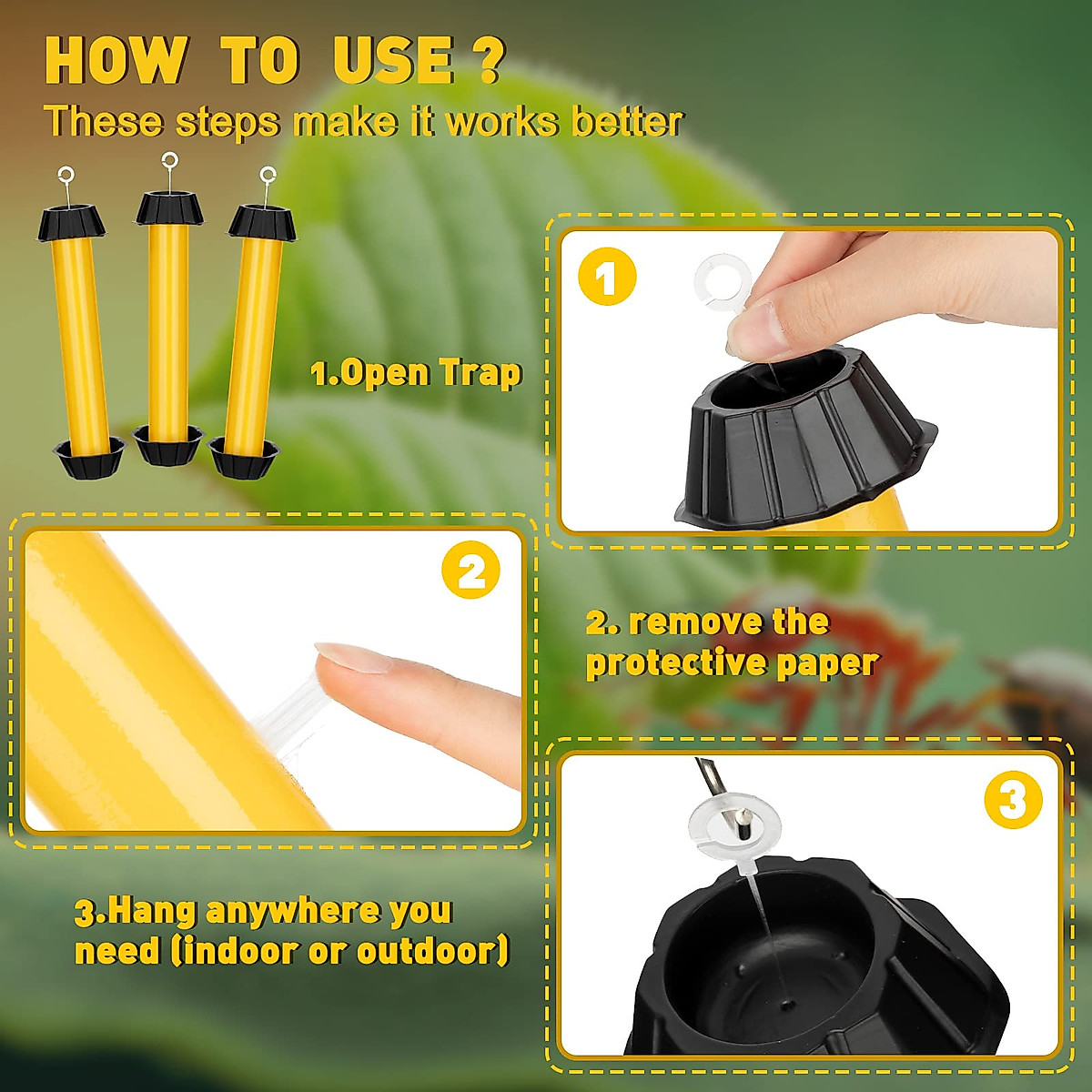 HOW TO USE ?
These steps make it works better

1.Open Trap

1

2

2. remove the protective paper

3

3.Hang anywhere you need (indoor or outdoor)