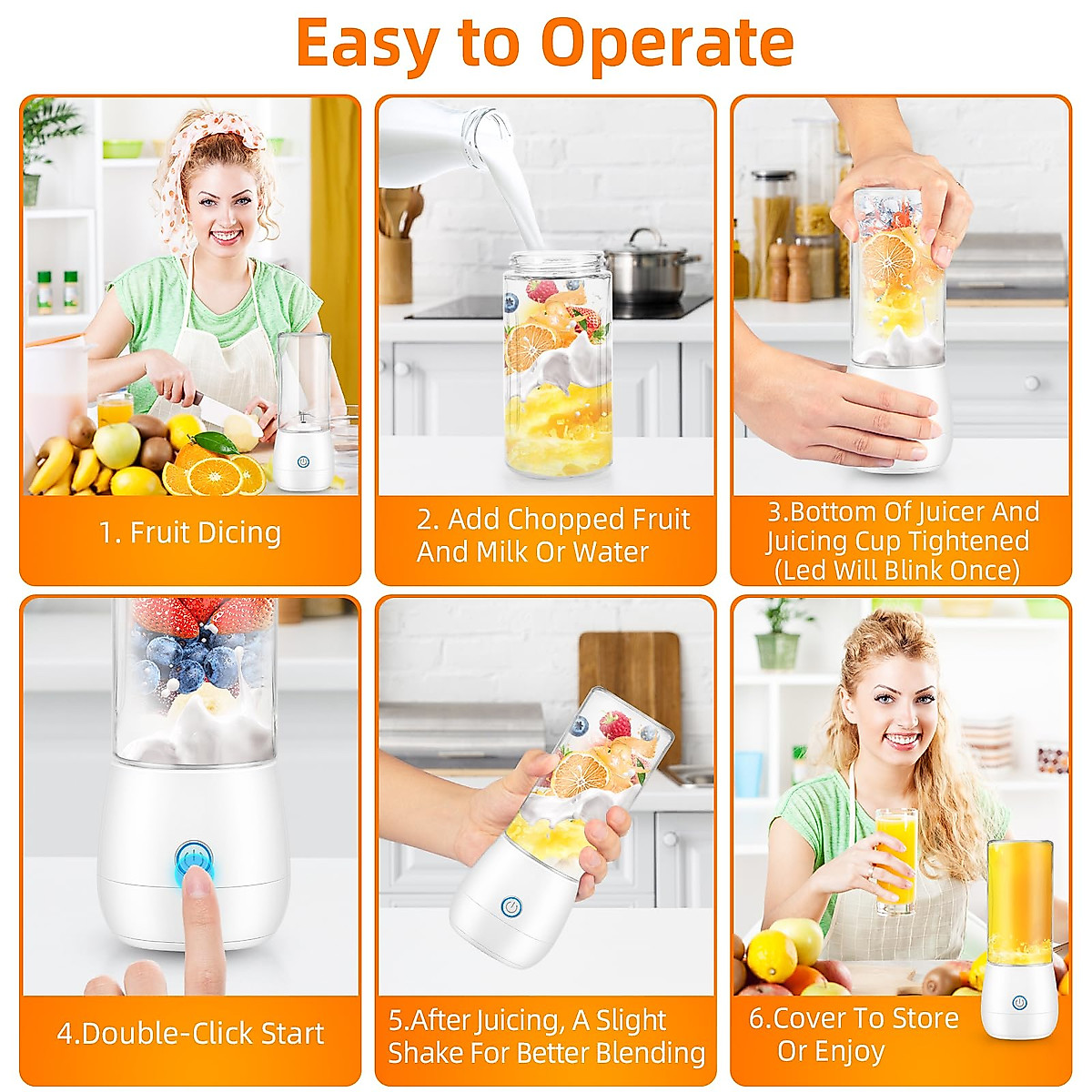 Easy to Operate

1. Fruit Dicing

2. Add Chopped Fruit And Milk Or Water

3.Bottom Of Juicer And Juicing Cup Tightened (Led Will Blink Once)

4.Double-Click Start

5.After Juicing, A Slight Shake For Better Blending

6.Cover To Store Or Enjoy