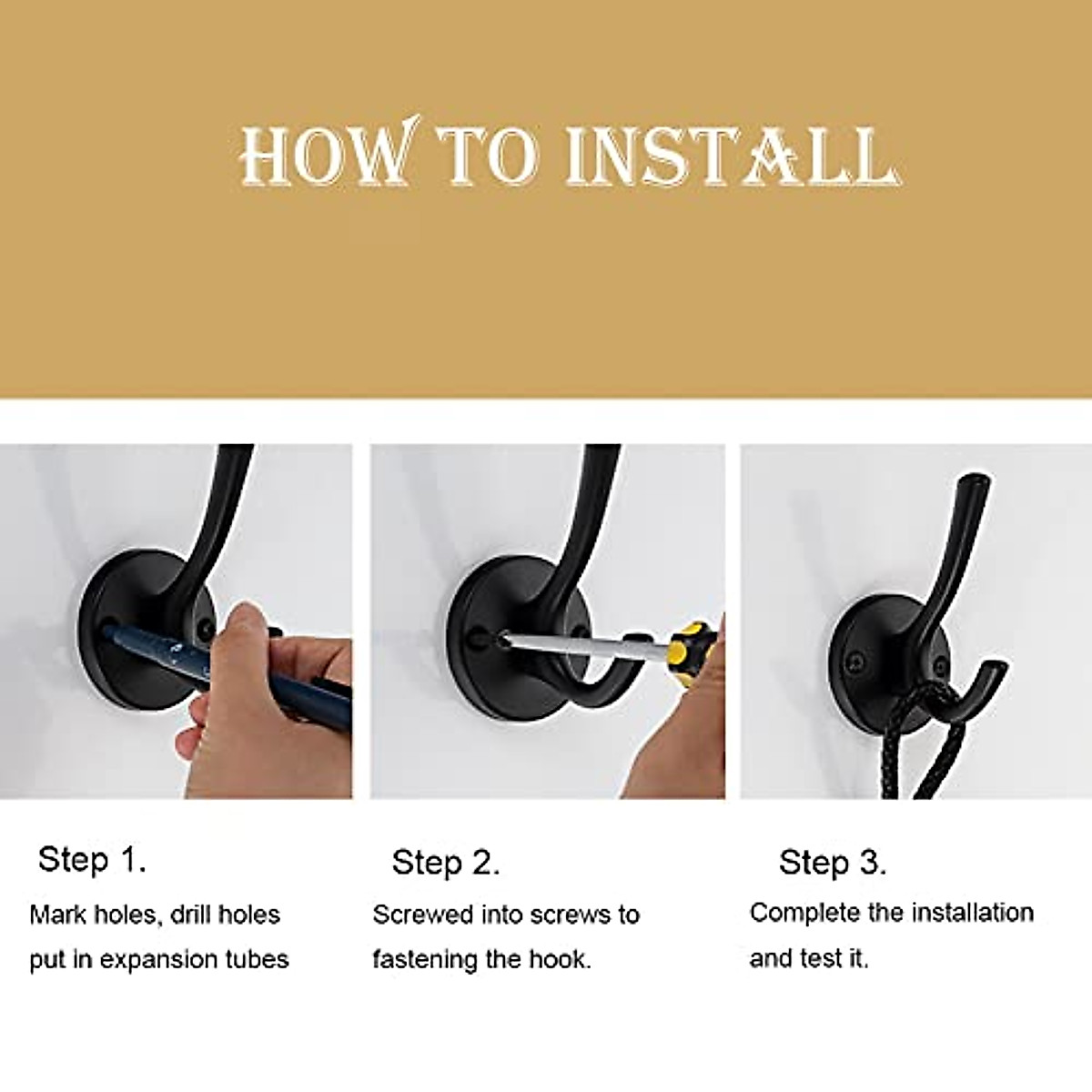 HOW TO INSTALL

Step 1.

Mark holes, drill holes put in expansion tubes

Step 2.

Screwed into screws to fastening the hook.

Step 3.

Complete the installation and test it.