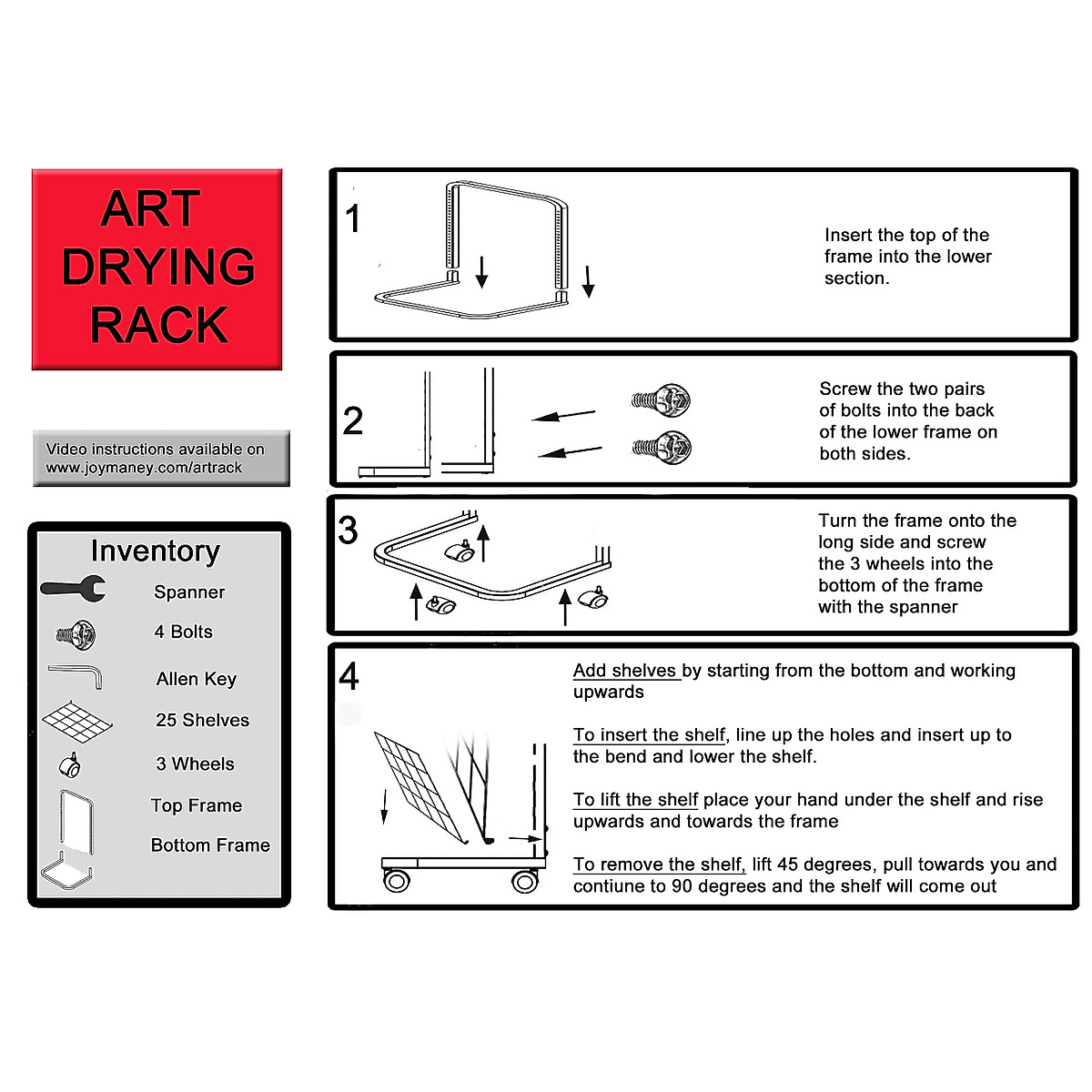 ART DRYING RACK

Video instructions available on www.joymaney.com/artrack

Inventory

Spanner

4 Bolts

Allen Key

25 Shelves

3 Wheels

Top Frame

Bottom Frame

1

Insert the top of the frame into the lower section.

2

Screw the two pairs of bolts into the back of the lower frame on both sides.

3

Turn the frame onto the long side and screw the 3 wheels into the bottom of the frame with the spanner

4

Add shelves by starting from the bottom and working upwards

To insert the shelf, line up the holes and insert up to the bend and lower the shelf.

To lift the shelf place your hand under the shelf and rise upwards and towards the frame

To remove the shelf, lift 45 degrees, pull towards you and contiune to 90 degrees and the shelf will come out