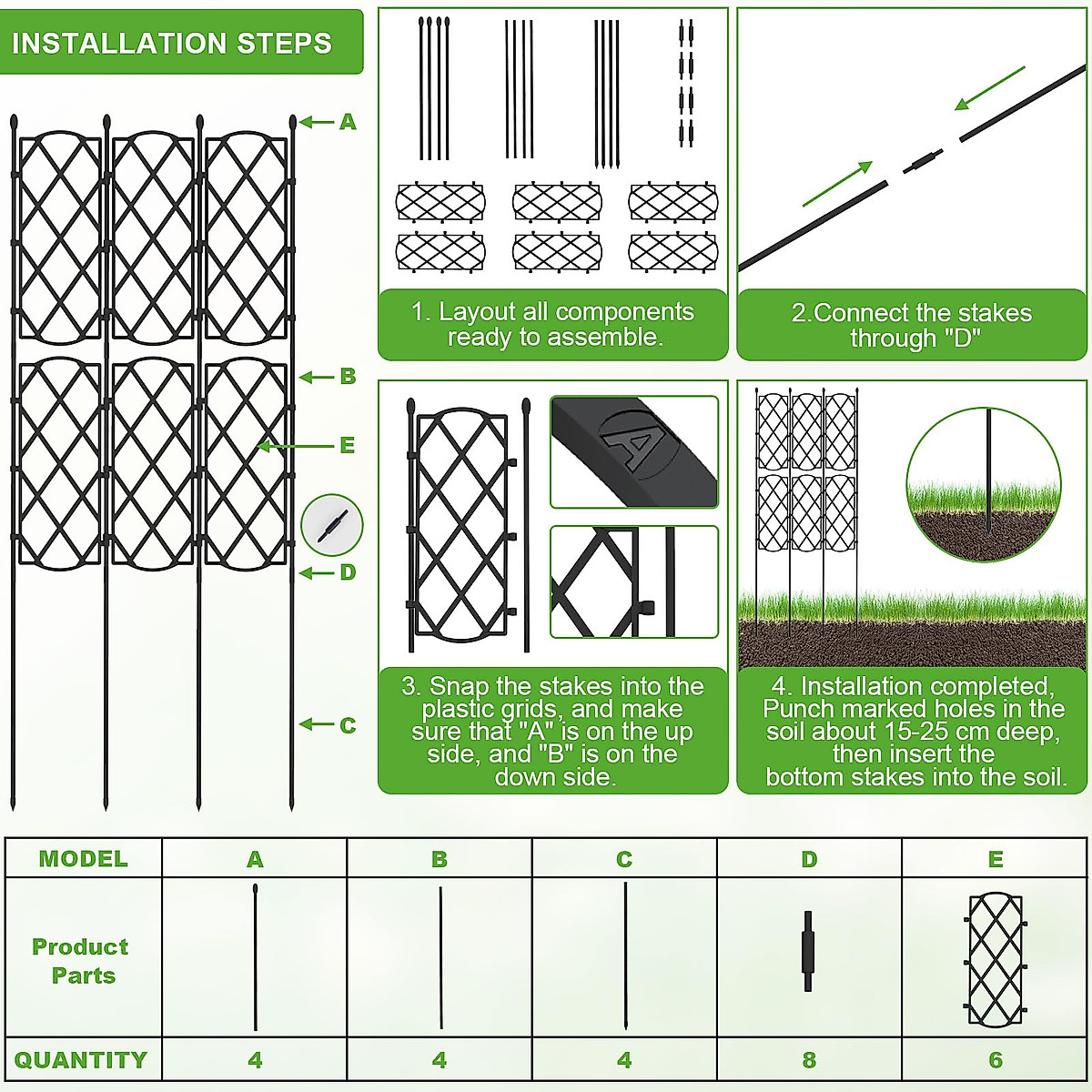 INSTALLATION STEPS

A

B

E

D

C

1. Layout all components ready to assemble.

2.Connect the stakes through "D"

A

3. Snap the stakes into the plastic grids, and make sure that "A" is on the up side, and "B" is on the down side.

4. Installation completed, Punch marked holes in the soil about 15-25 cm deep, then insert the bottom stakes into the soil.

| MODEL | A | B | C | D | E |
|---|---|---|---|---|---|
| Product Parts | | | | | |
| QUANTITY | 4 | 4 | 4 | 8 | 6 |