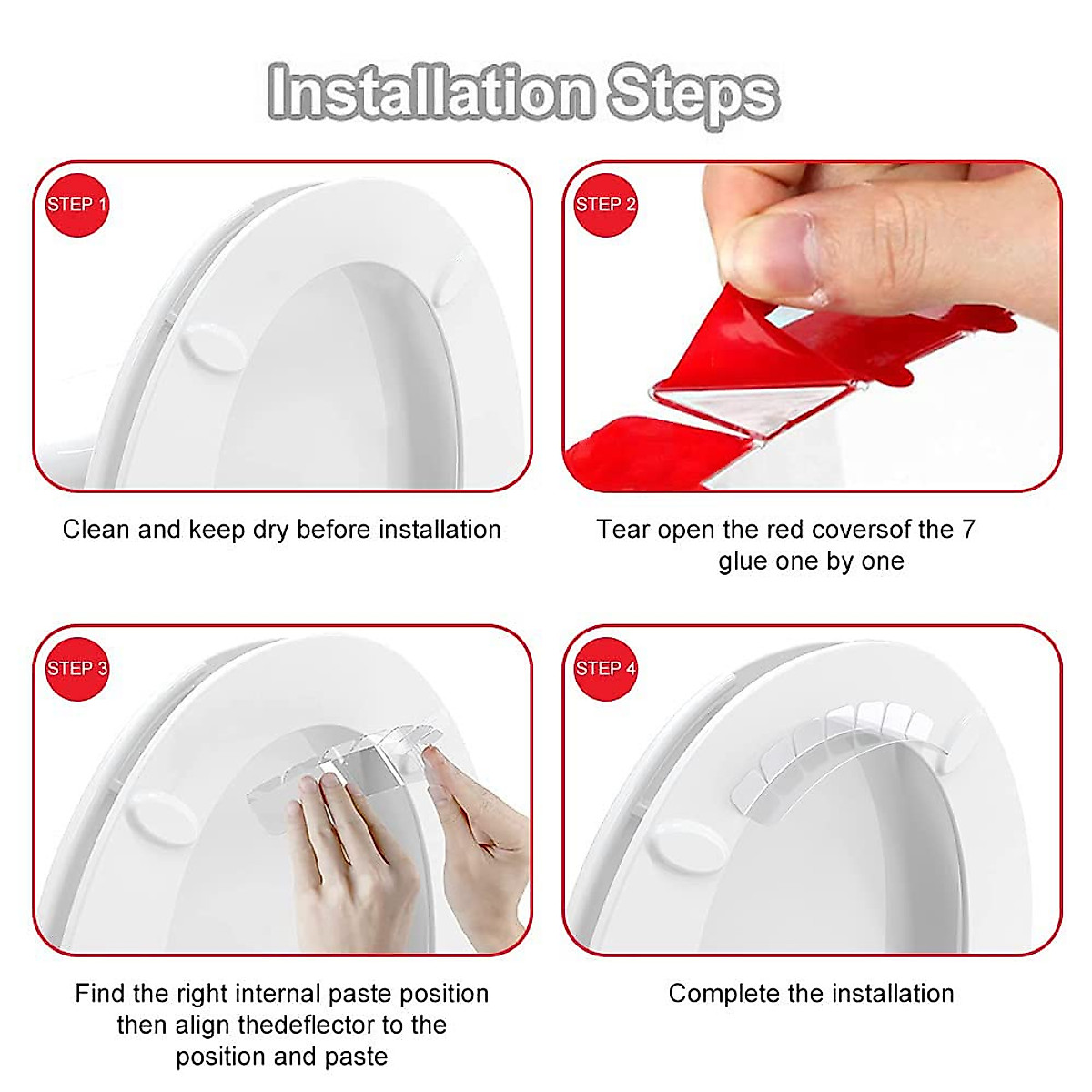 Installation Steps

STEP 1

Clean and keep dry before installation

STEP 2

Tear open the red coversof the 7 glue one by one

STEP 3

Find the right internal paste position then align thedeflector to the position and paste

STEP 4

Complete the installation