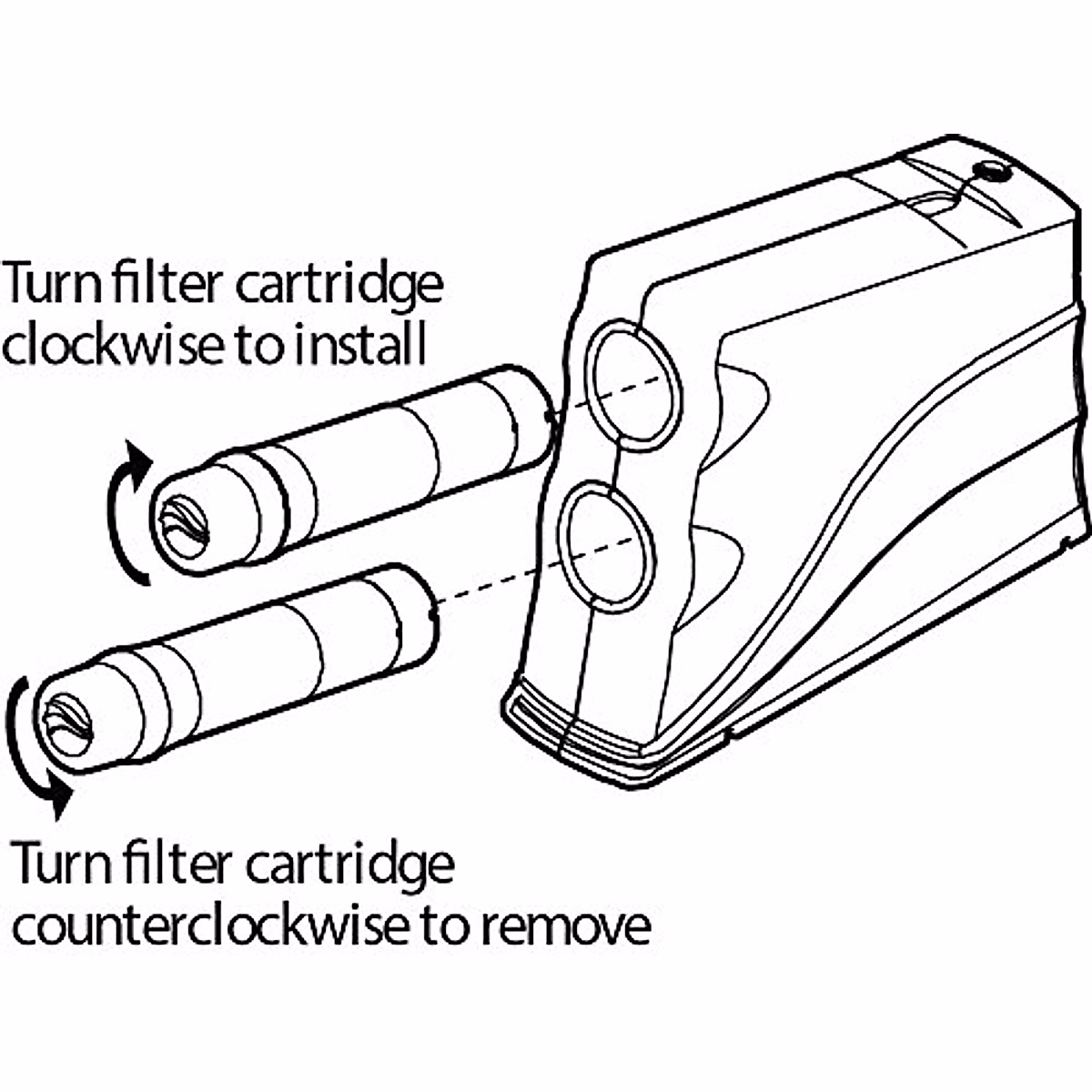 Turn filter cartridge clockwise to install

Turn filter cartridge counterclockwise to remove