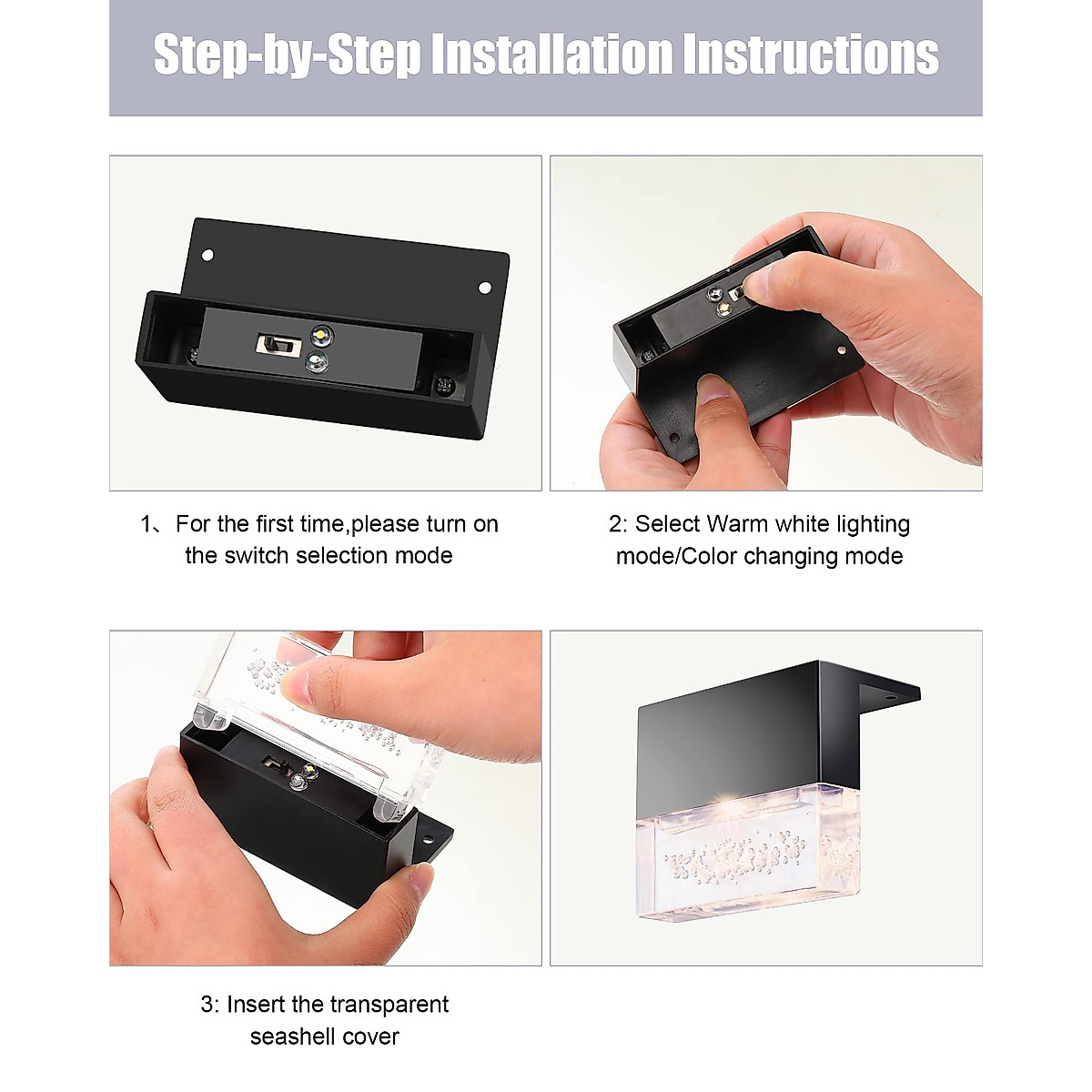 Step-by-Step Installation Instructions

1、For the first time,please turn on the switch selection mode

2: Select Warm white lighting mode/Color changing mode

3: Insert the transparent seashell cover